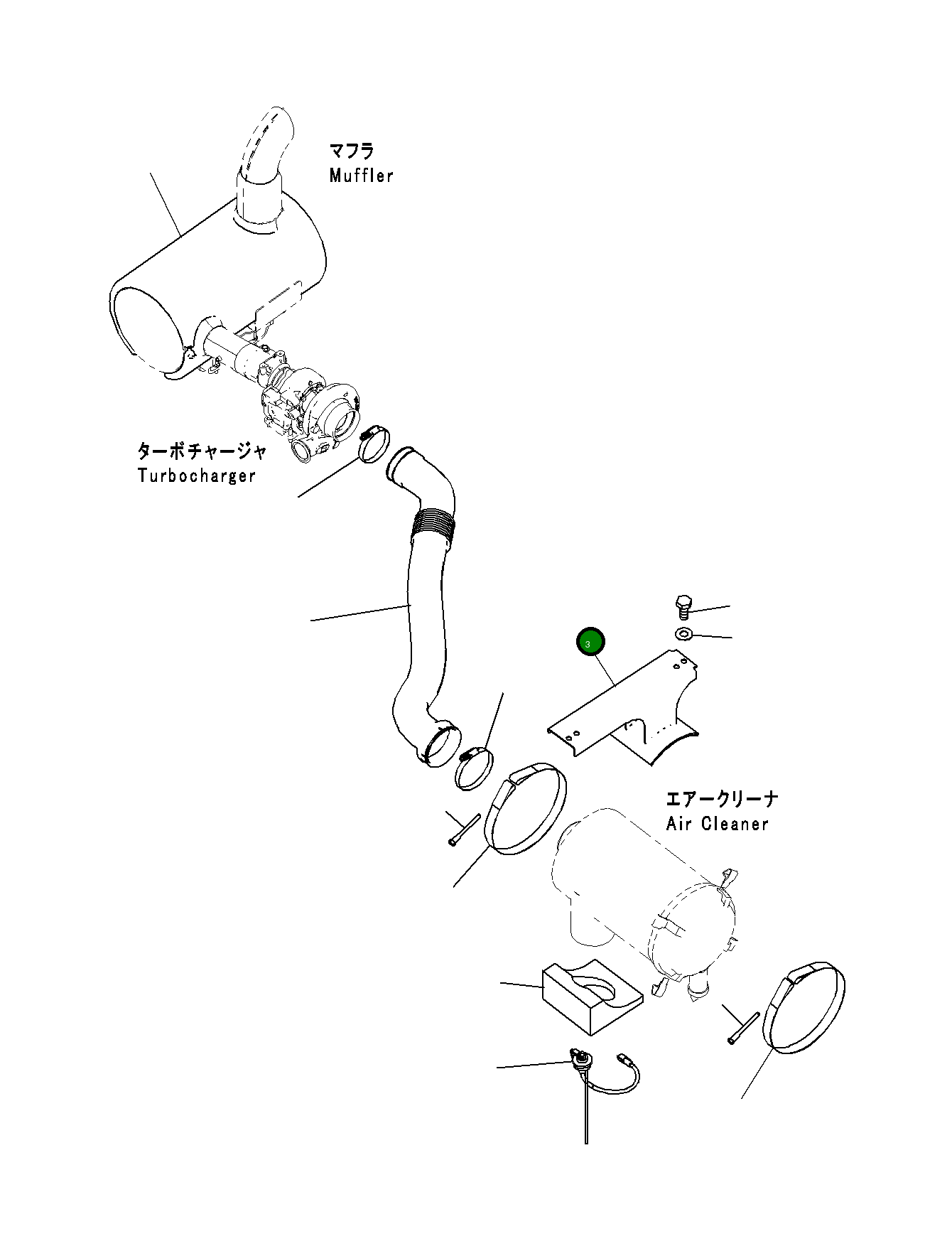 マフラ
Muffler

ターボチャージャ
Turbocharger

3

エアークリーナ
Air Cleaner