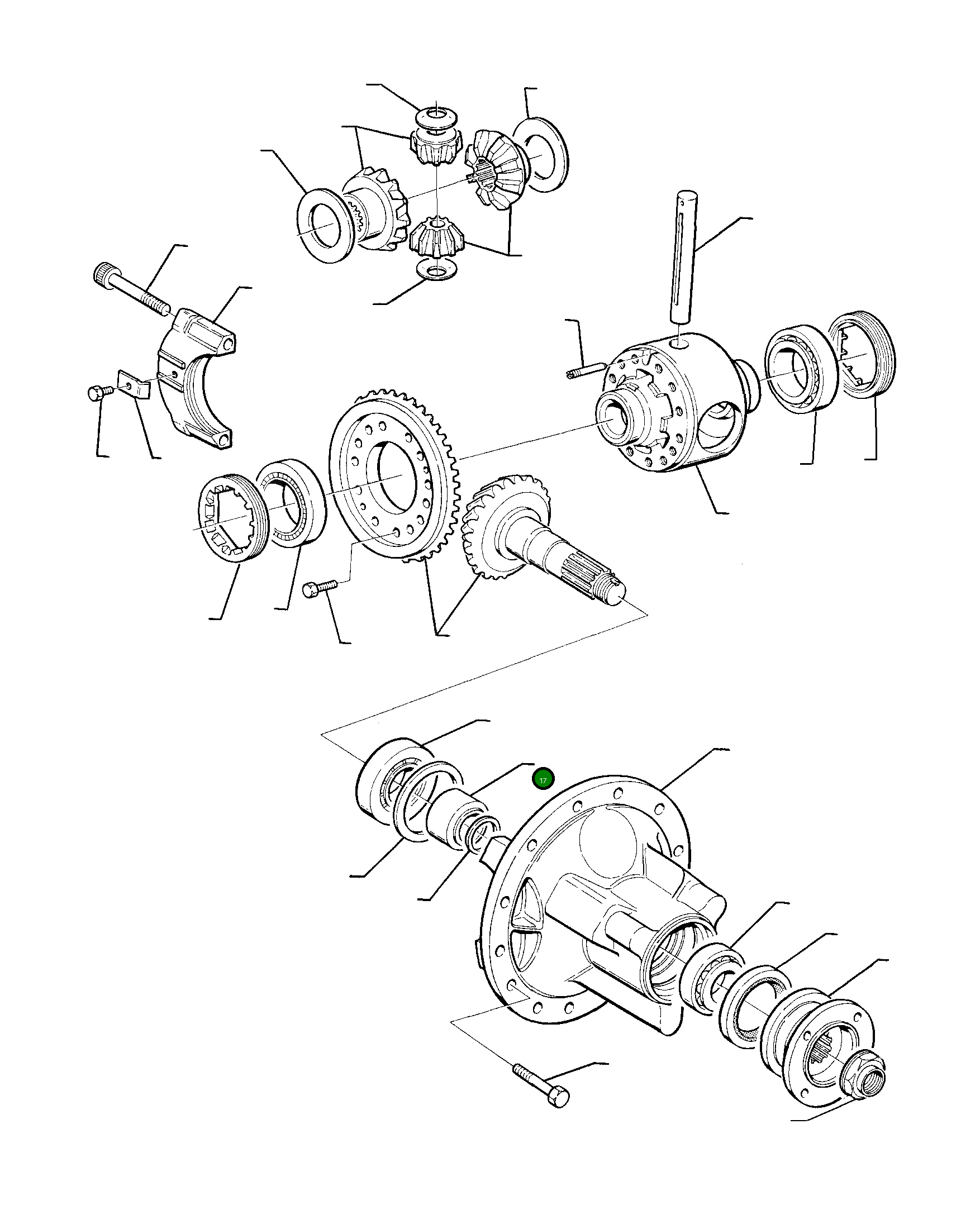 17