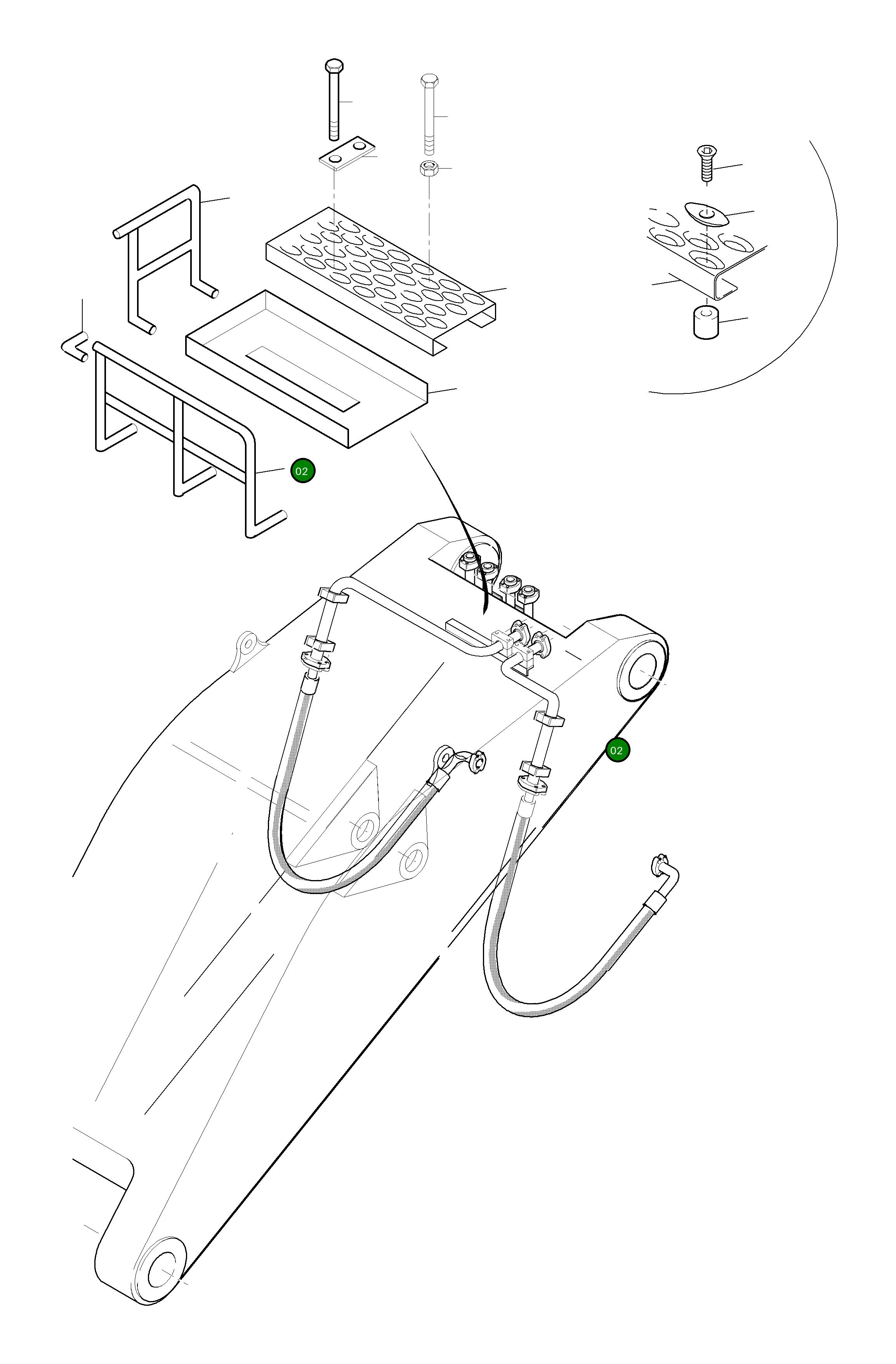 02

02