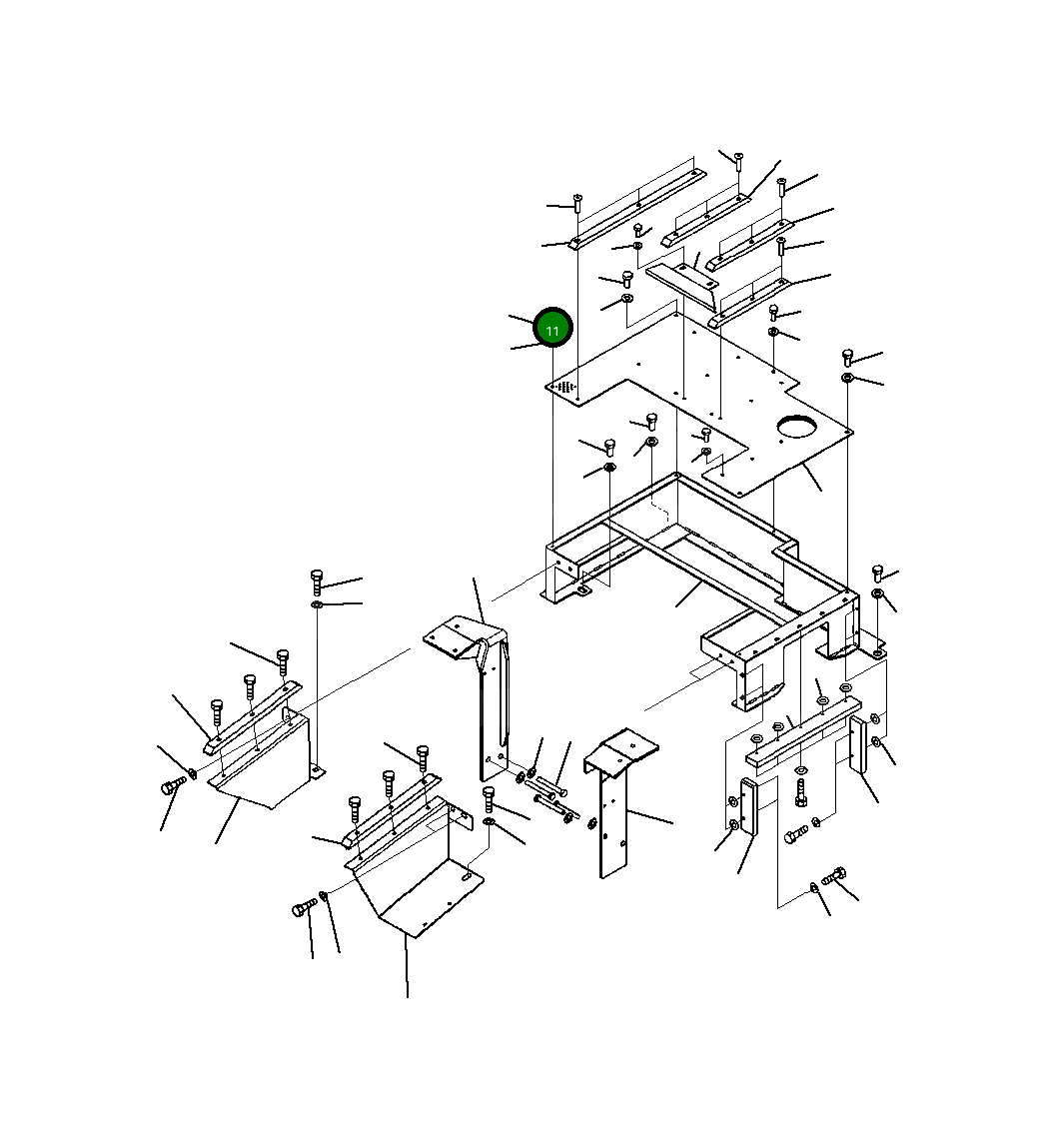 11