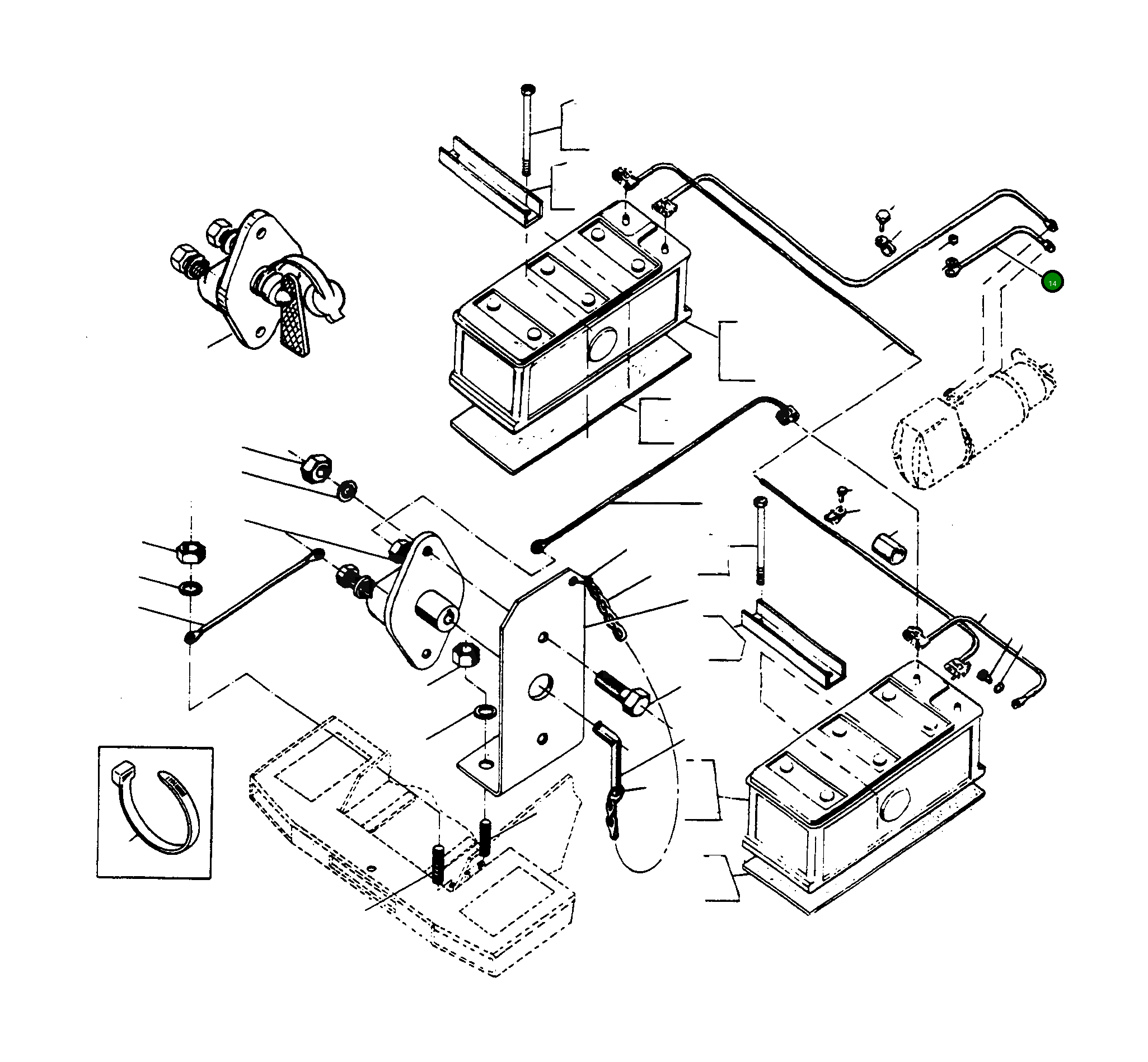 14