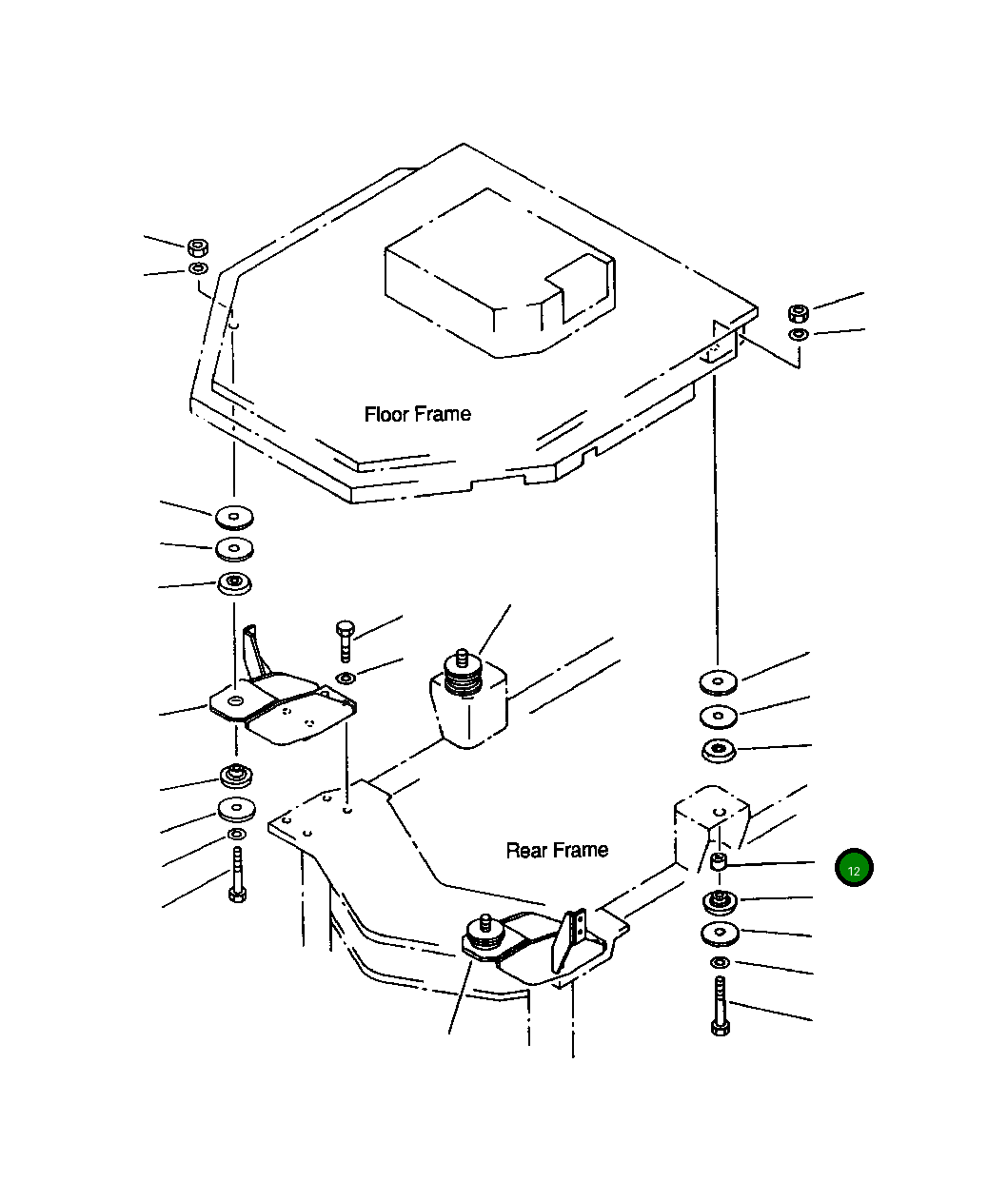 Floor Frame

Rear Frame

12