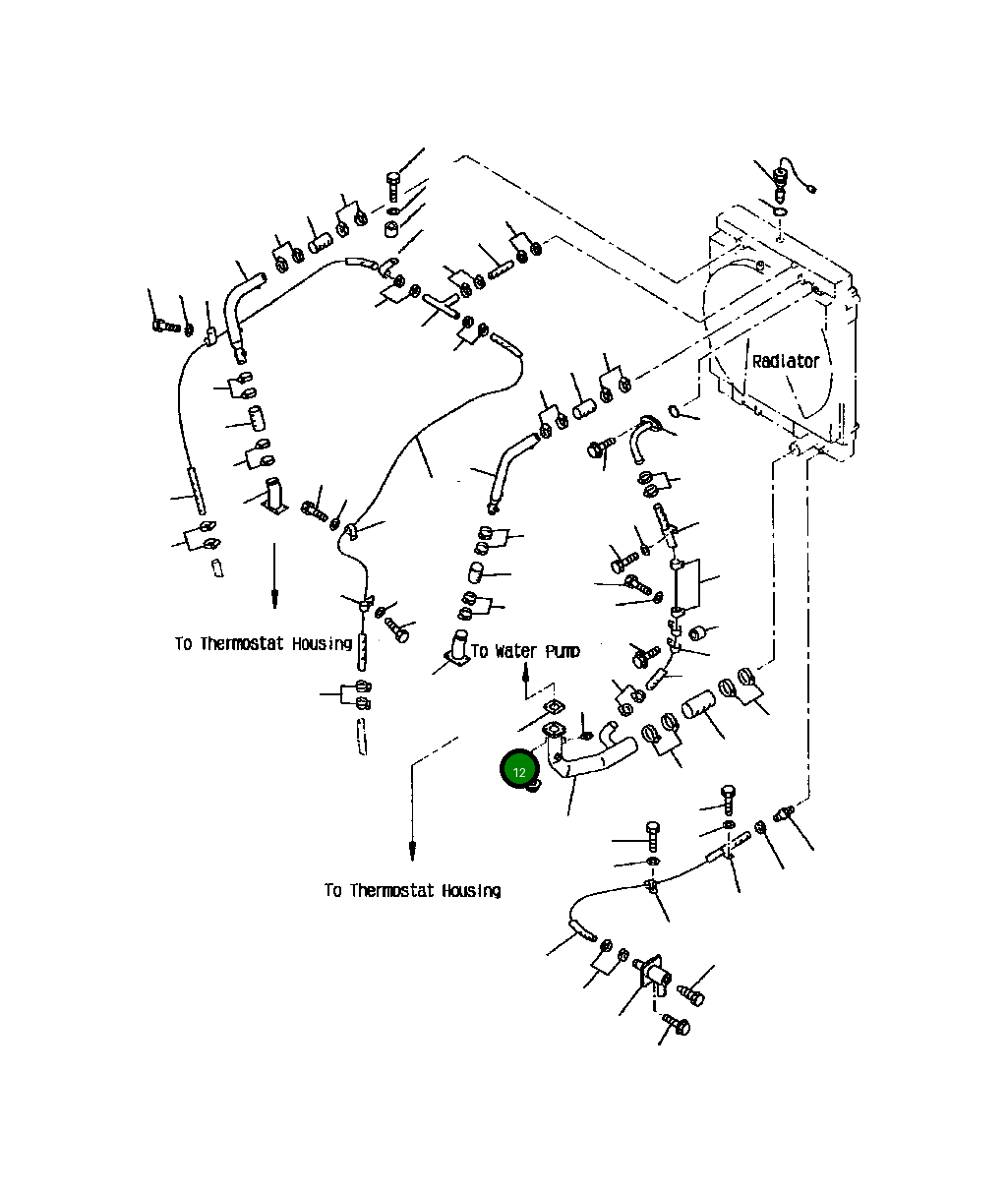 Radiator

To Thermostat Housing

To Water Pump

12

To Thermostat Housing