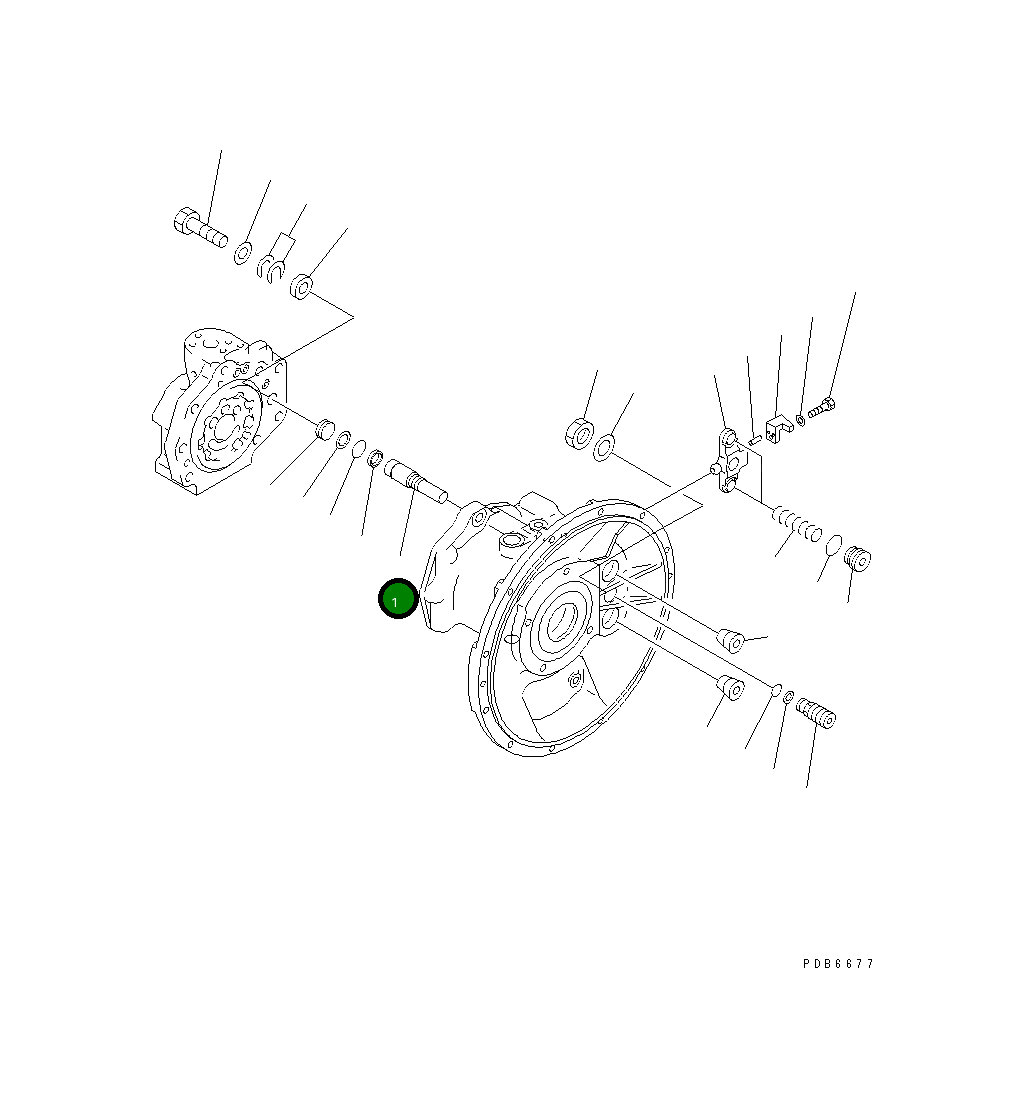 1

PDB6677