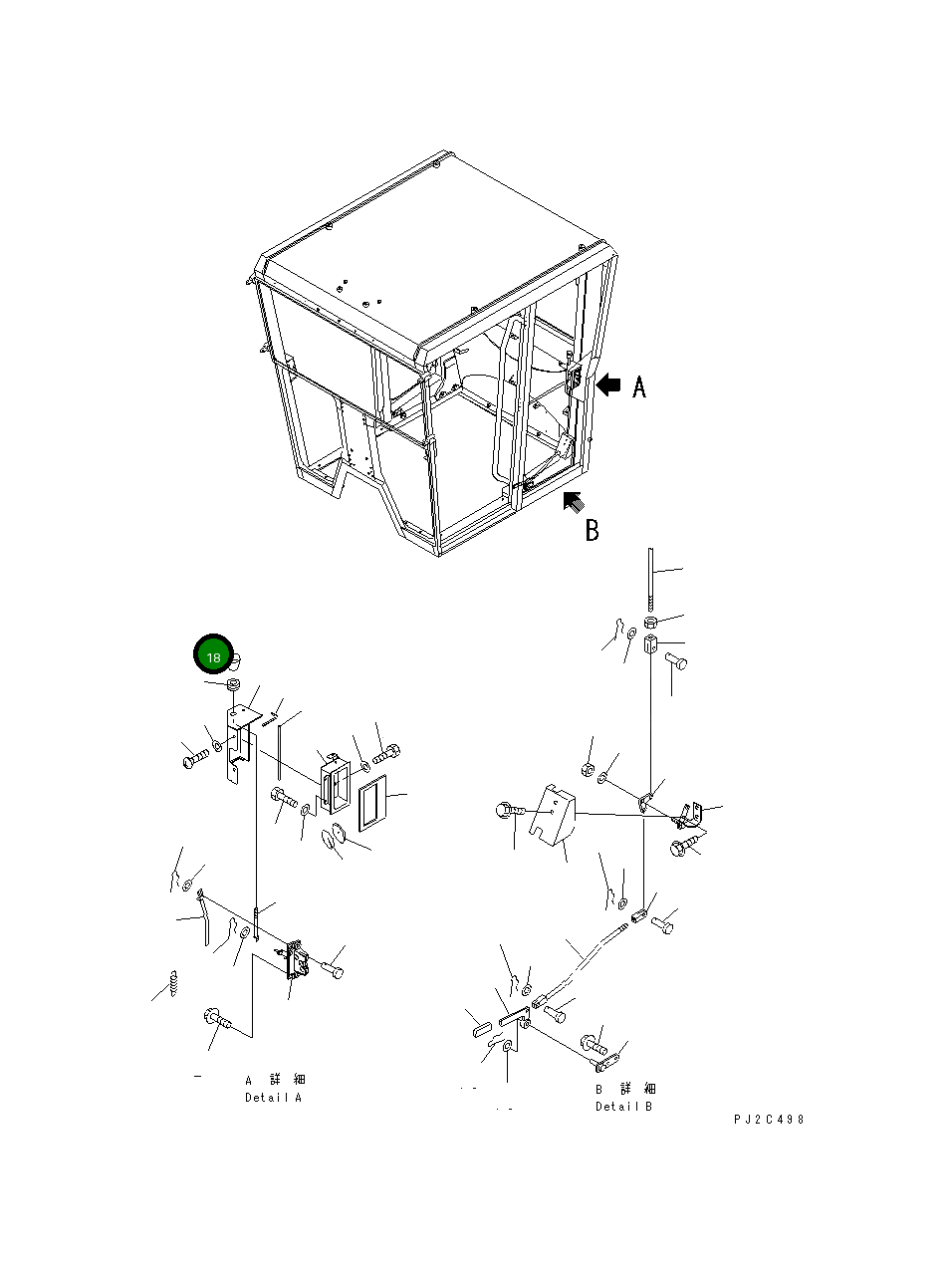 A

B

18

A 詳 細
Detail A

B 詳 細
Detail B

PJ2C498