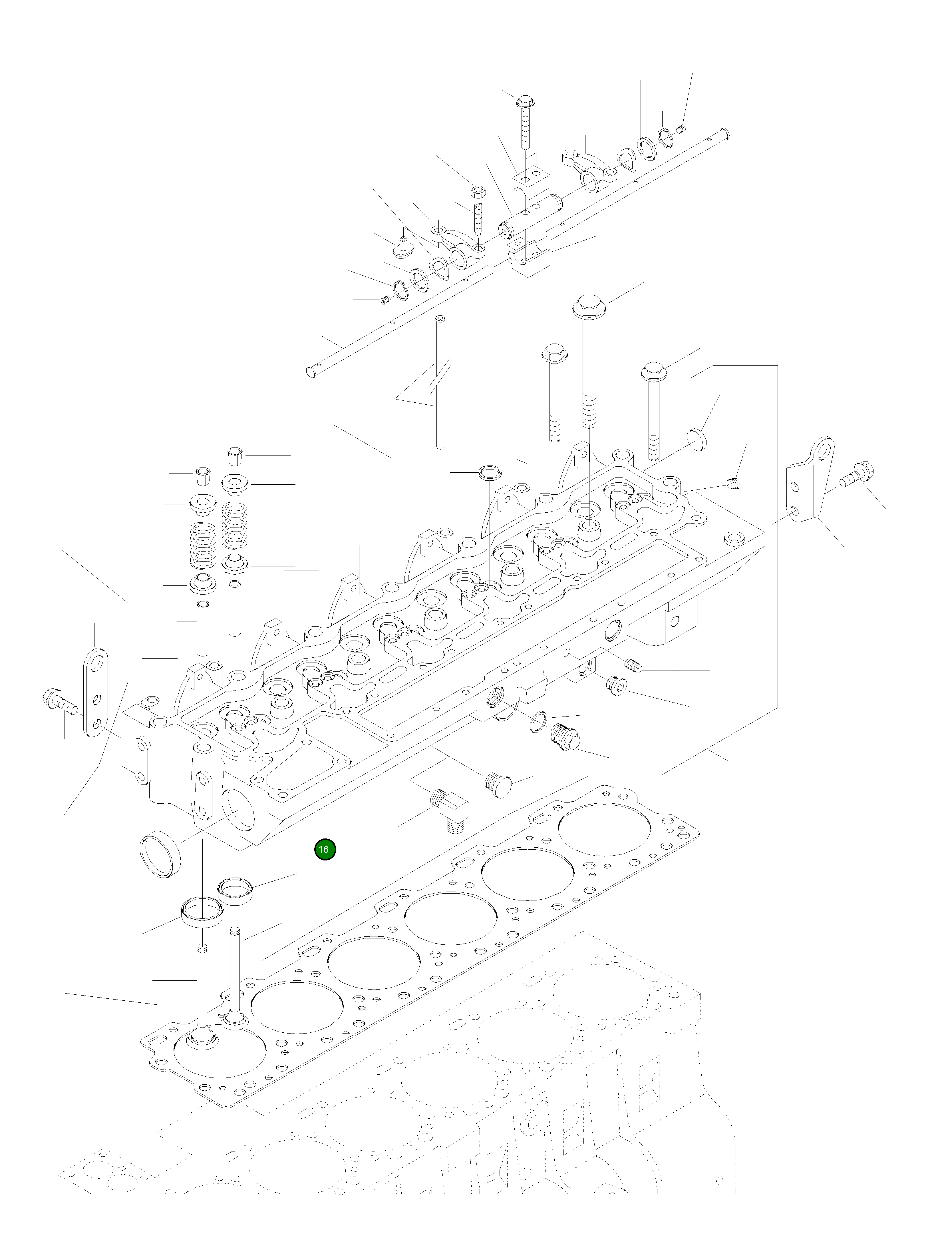 16