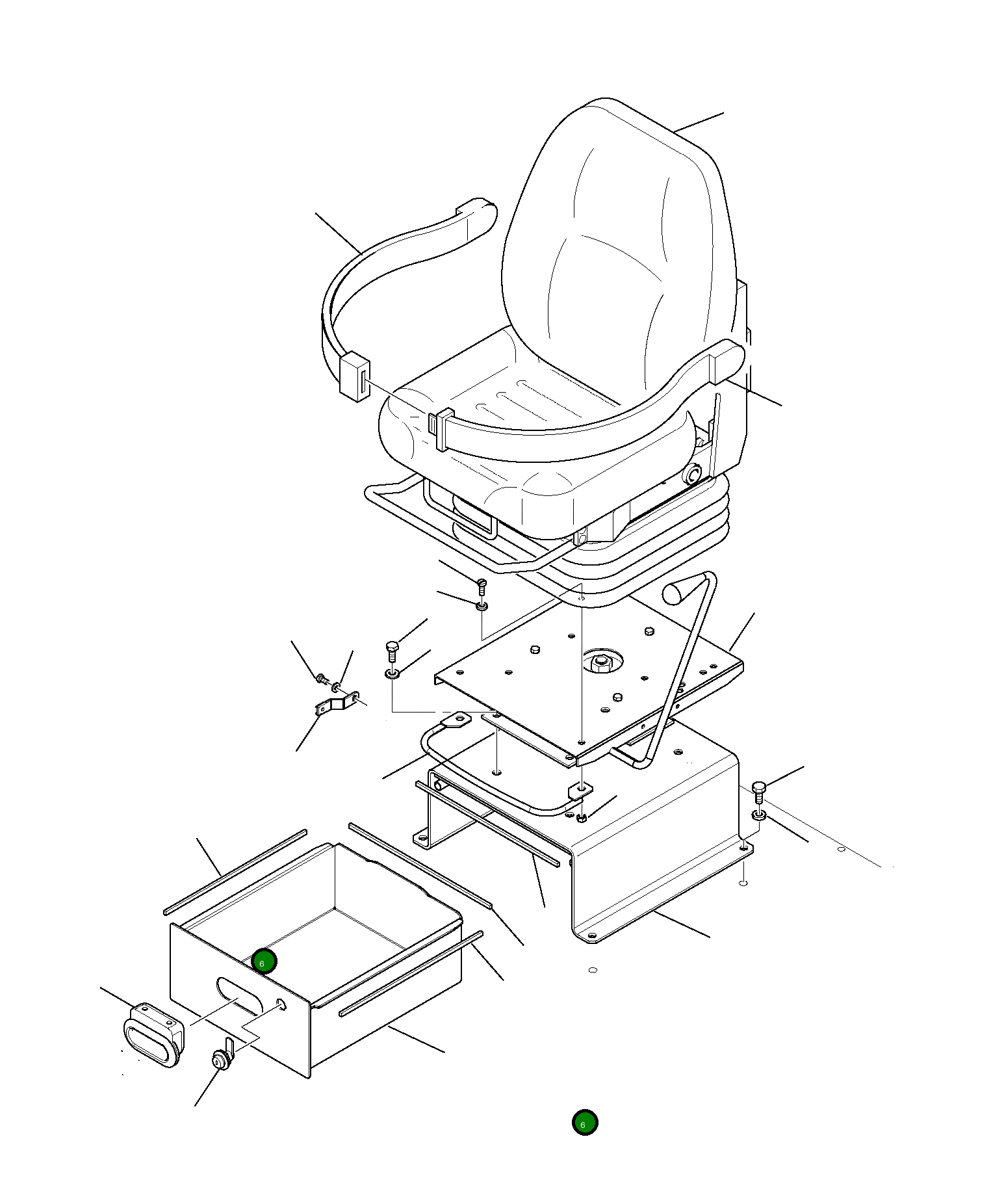 6

6