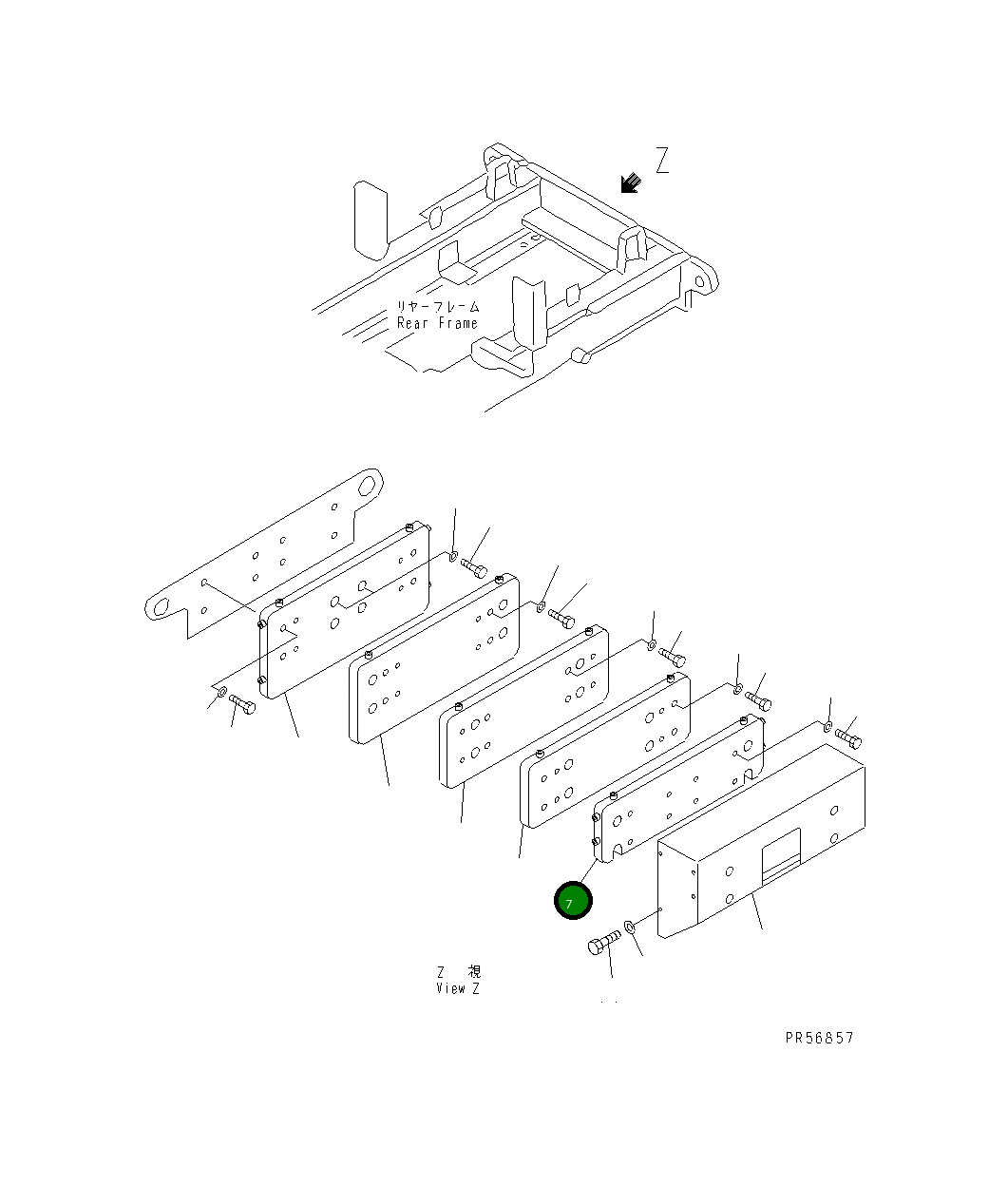 Z

リヤーフレーム
Rear Frame

7

Z 視
View Z

PR56857