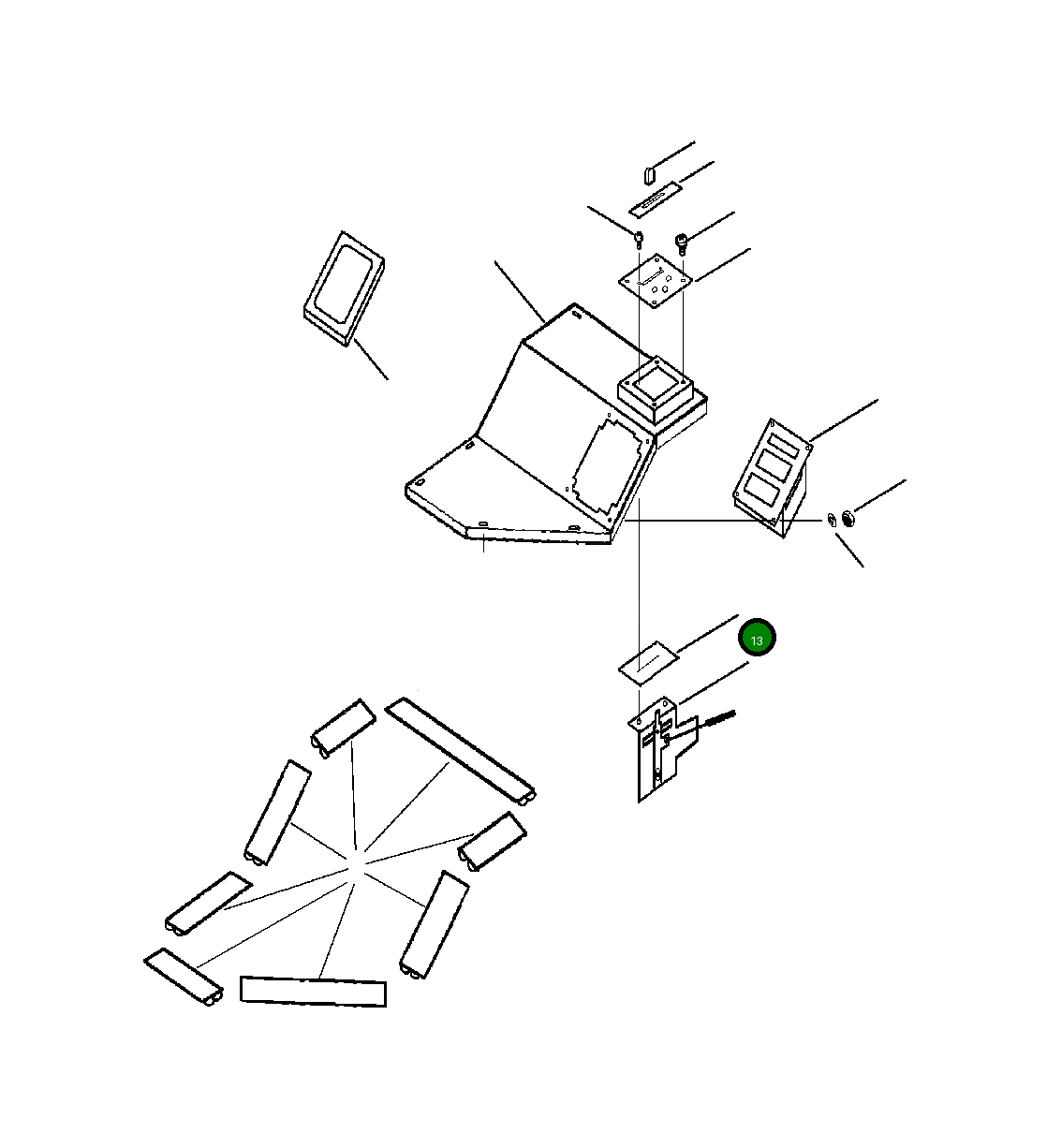 13