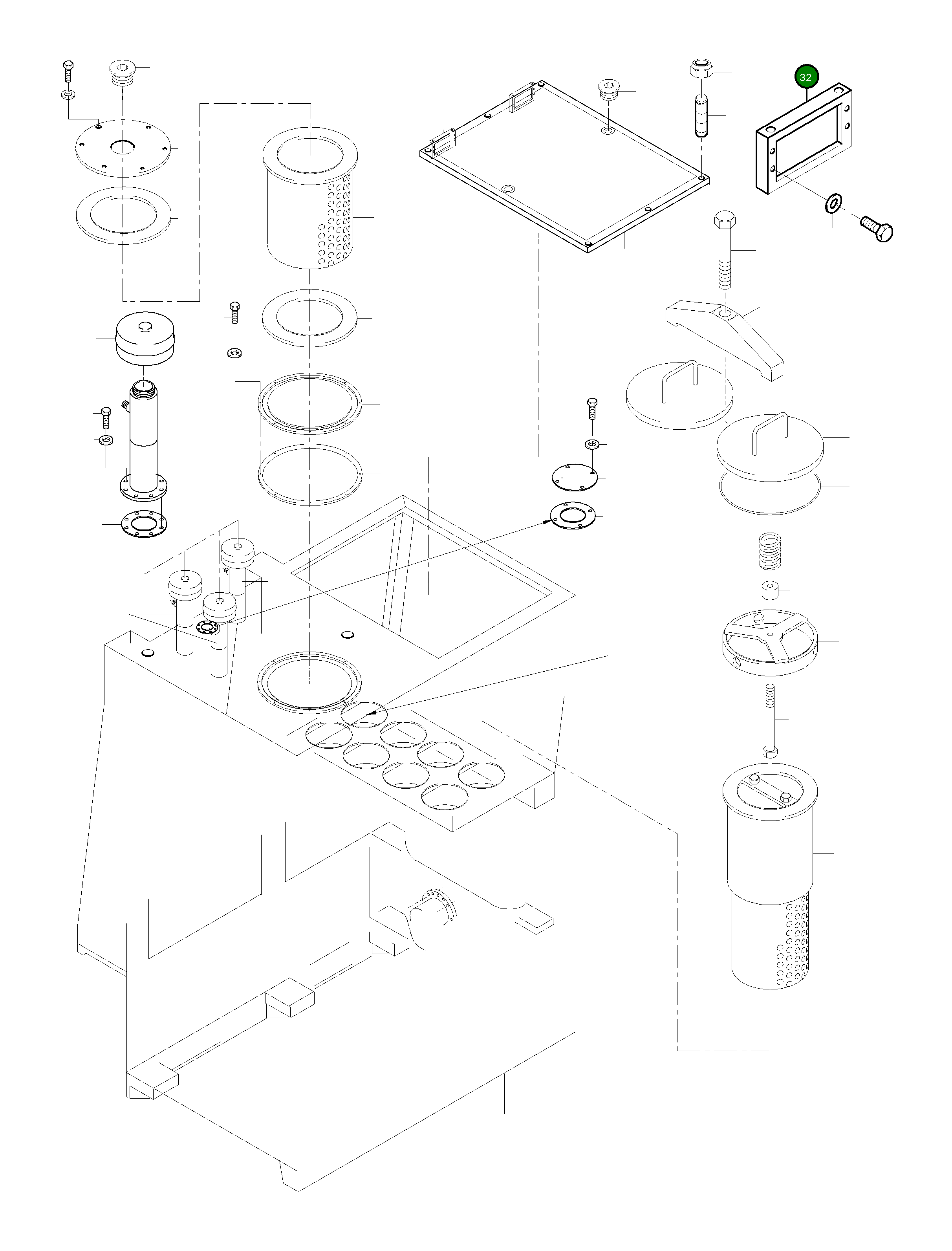 32