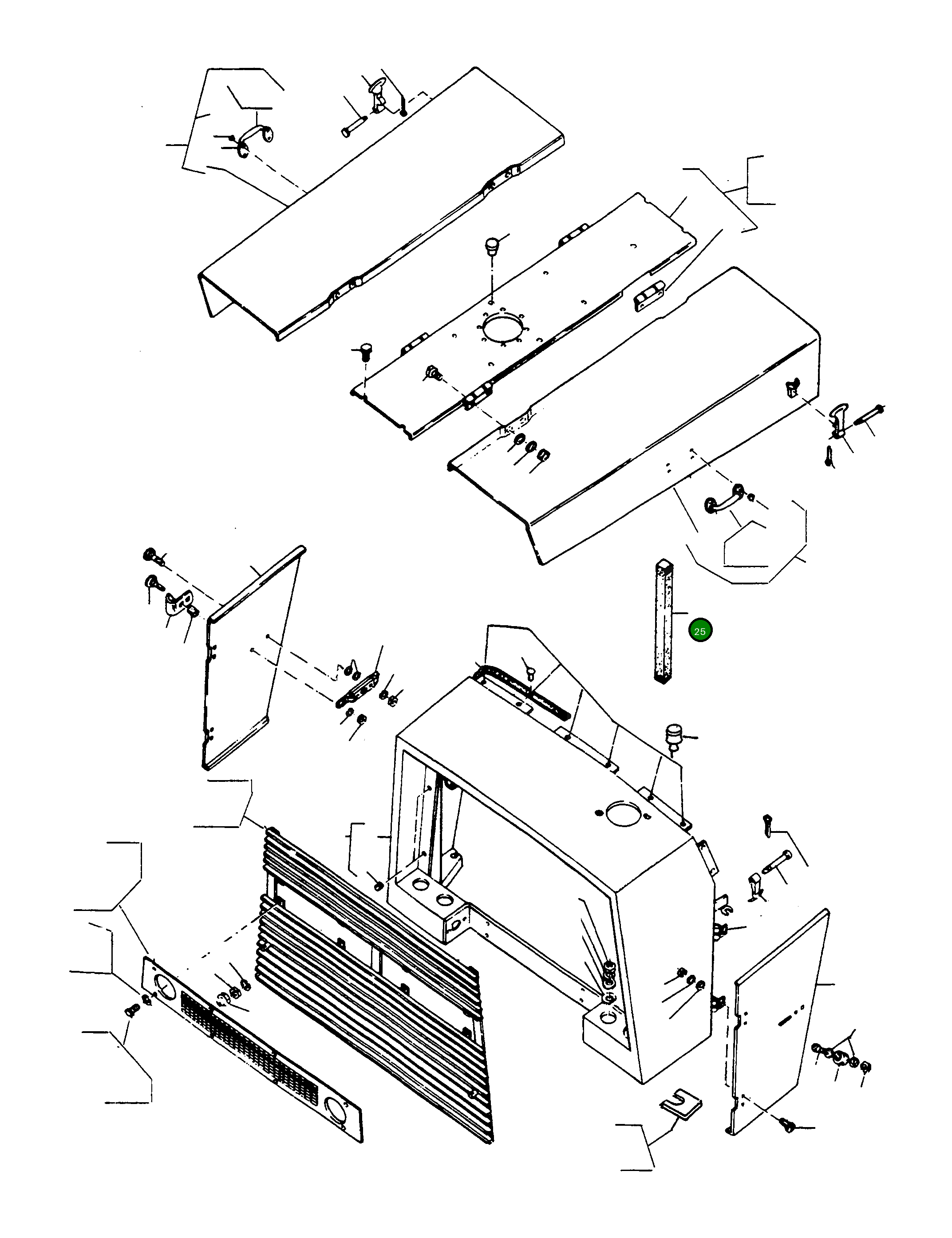 25