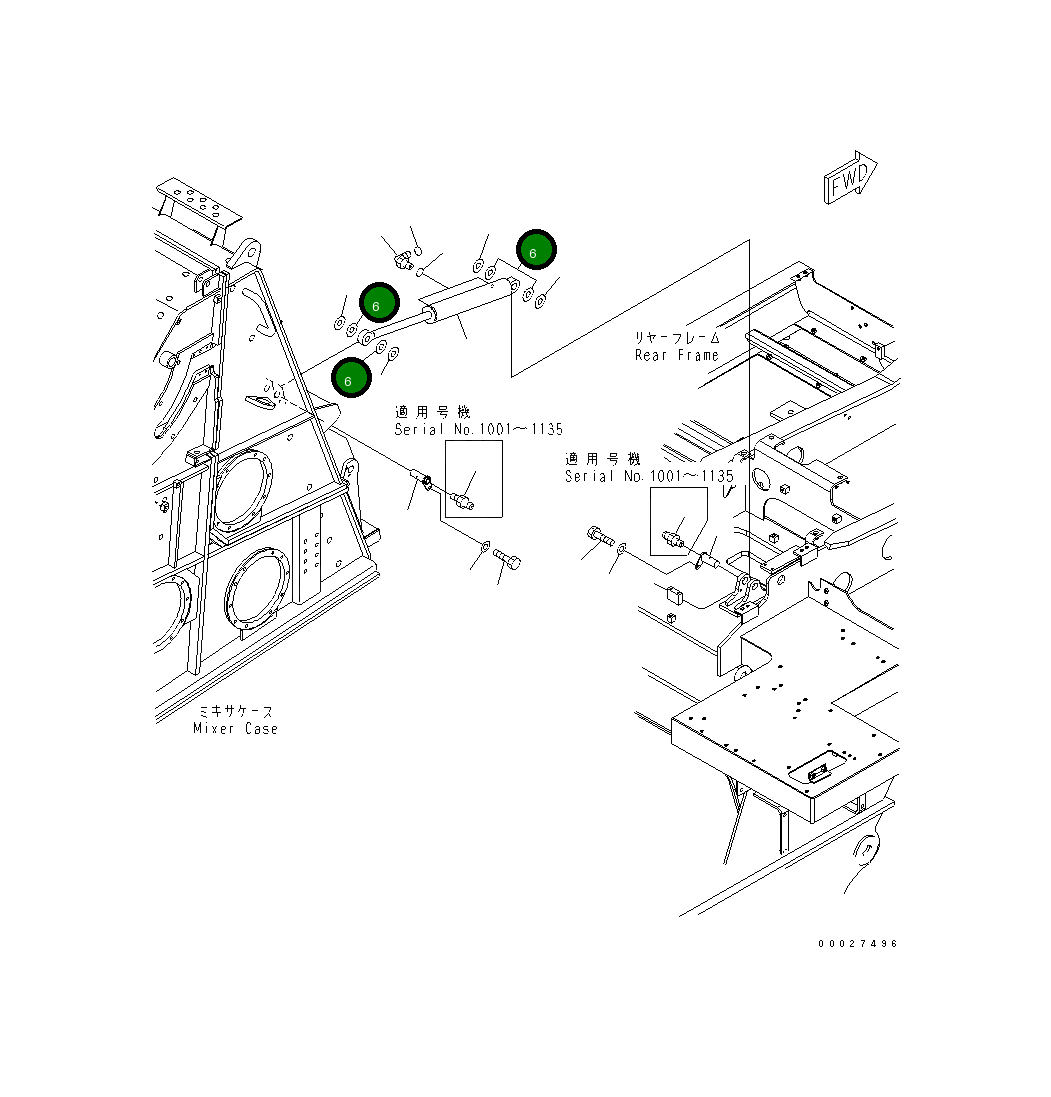 FWD

6

6

6

リヤーフレーム
Rear Frame

適用号機
Serial No.1001～1135

適用号機
Serial No.1001～1135

ミキサケース
Mixer Case

00027496