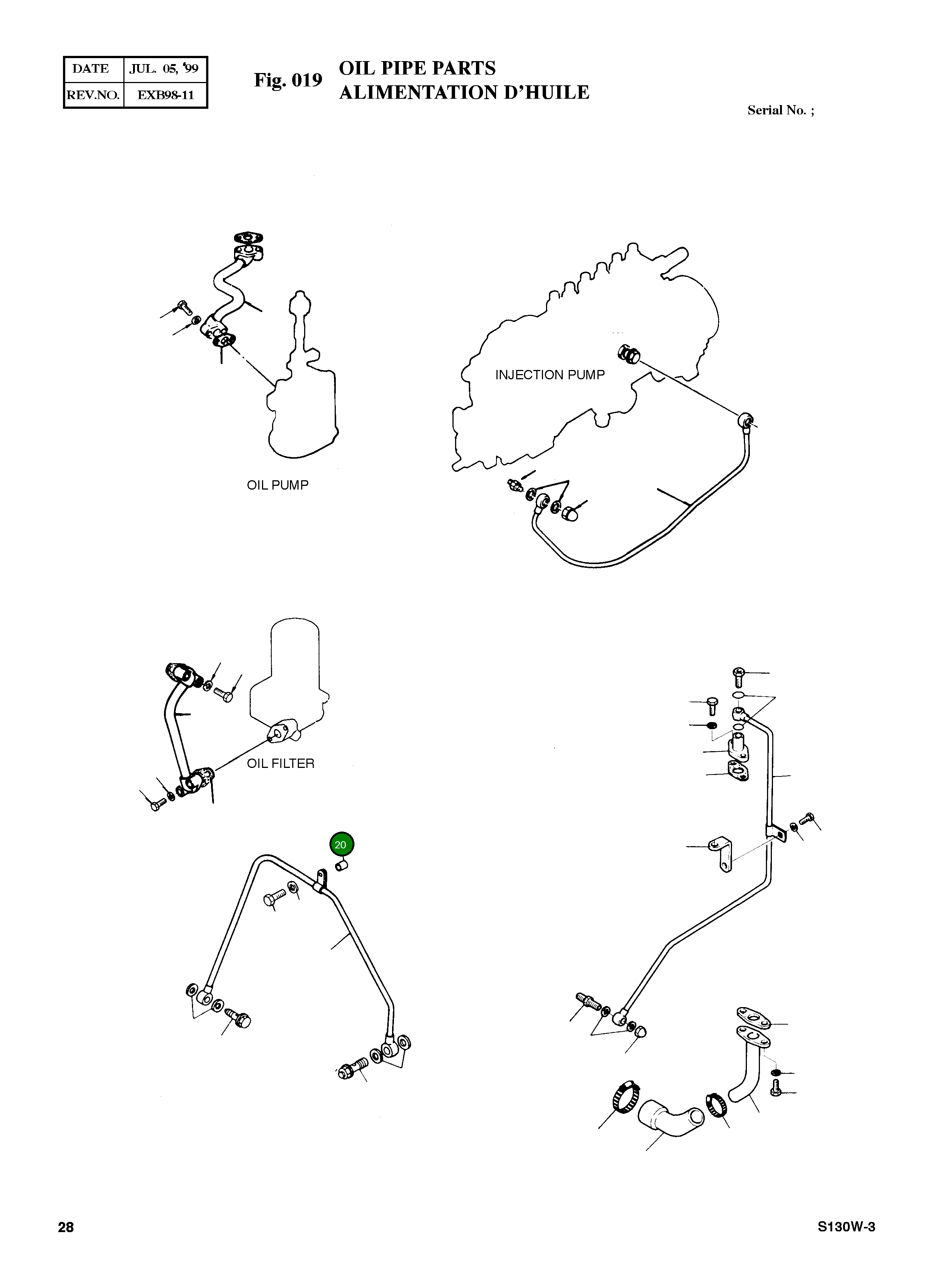 | DATE | JUL. 05, '99 |
|---|---|
| REV.NO. | EXB98-11 |

Fig. 019 OIL PIPE PARTS
ALIMENTATION D'HUILE

Serial No. ;

INJECTION PUMP

OIL PUMP

OIL FILTER

20

28

S130W-3