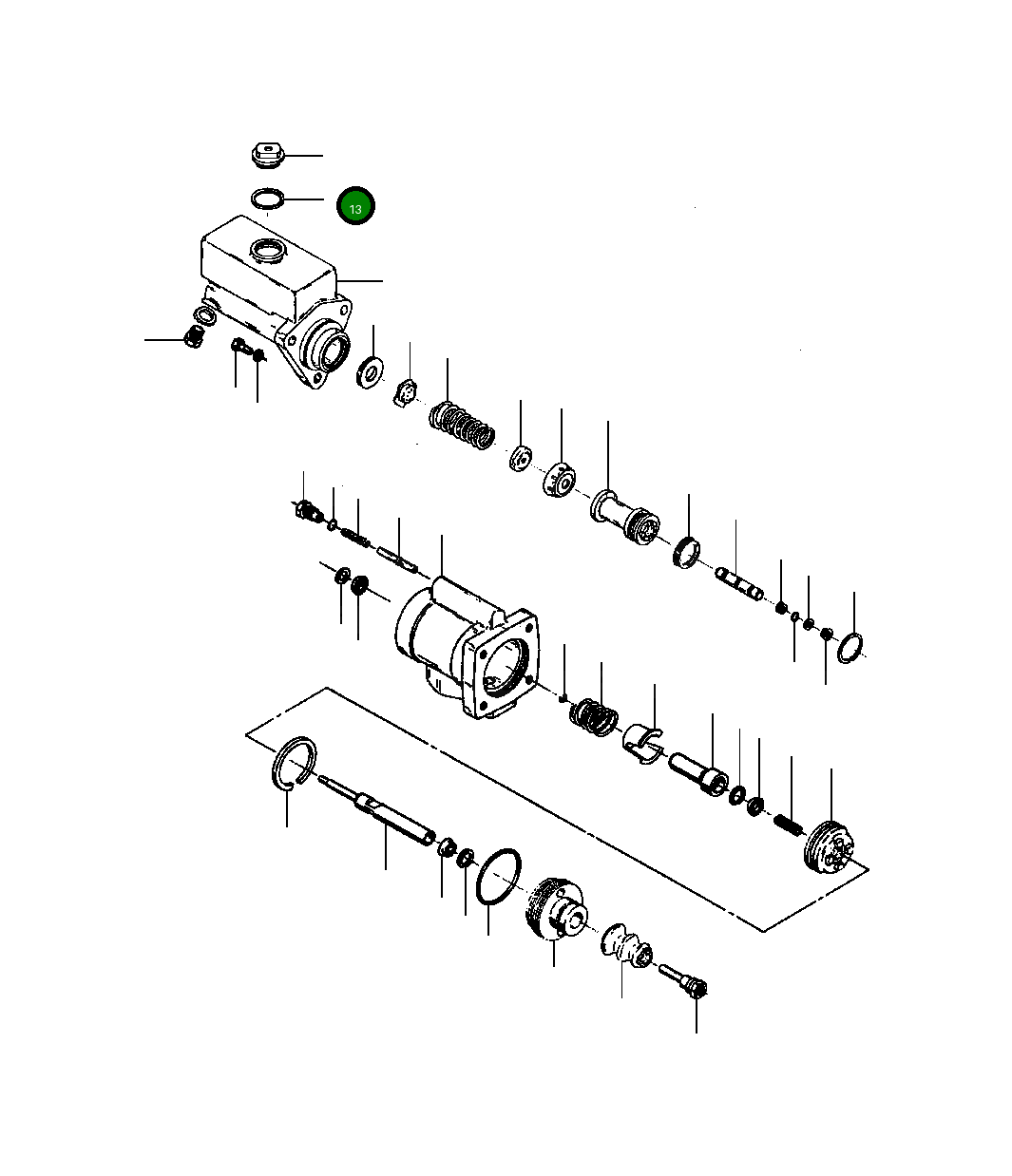 13