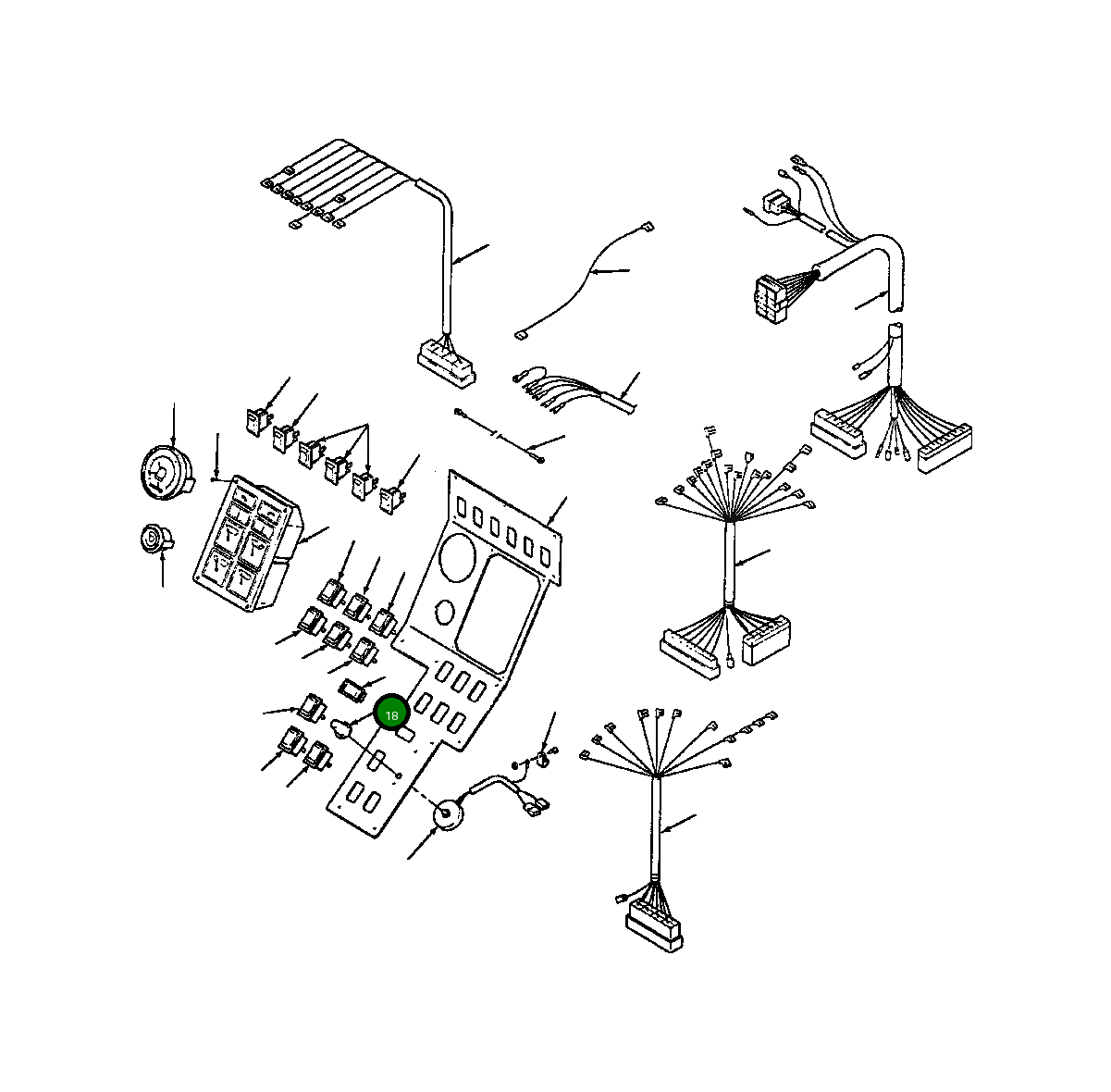 18