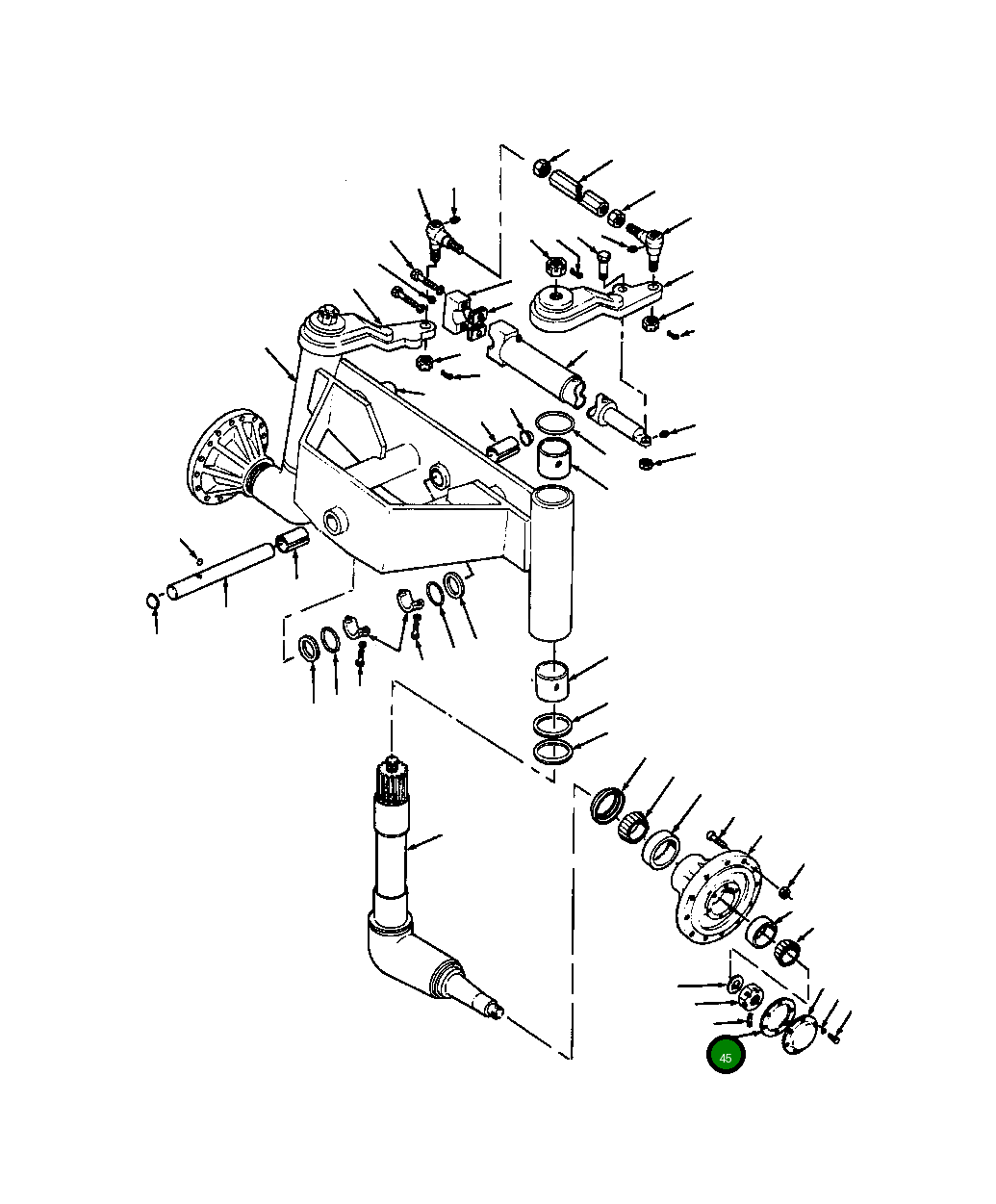 45