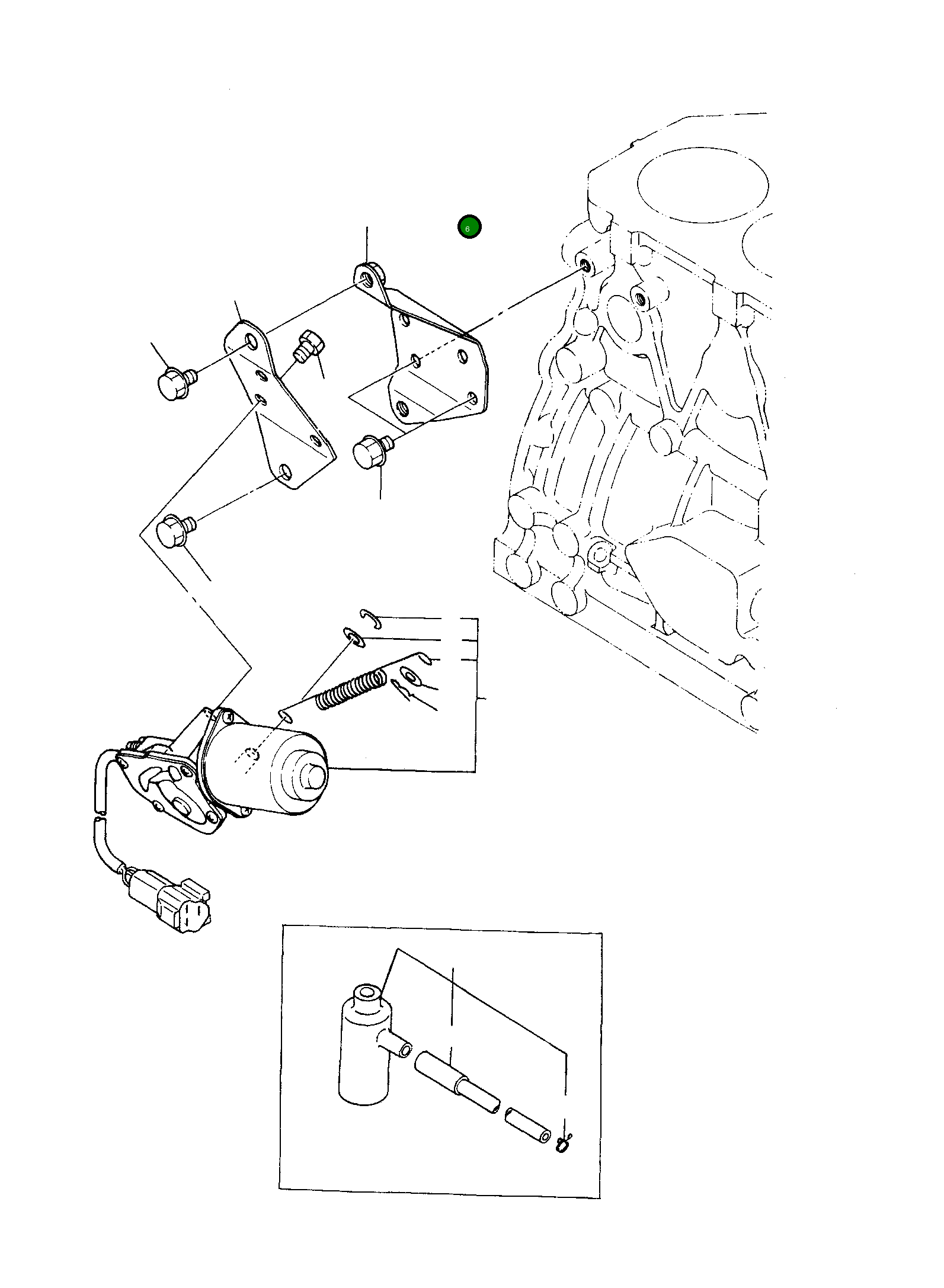 6