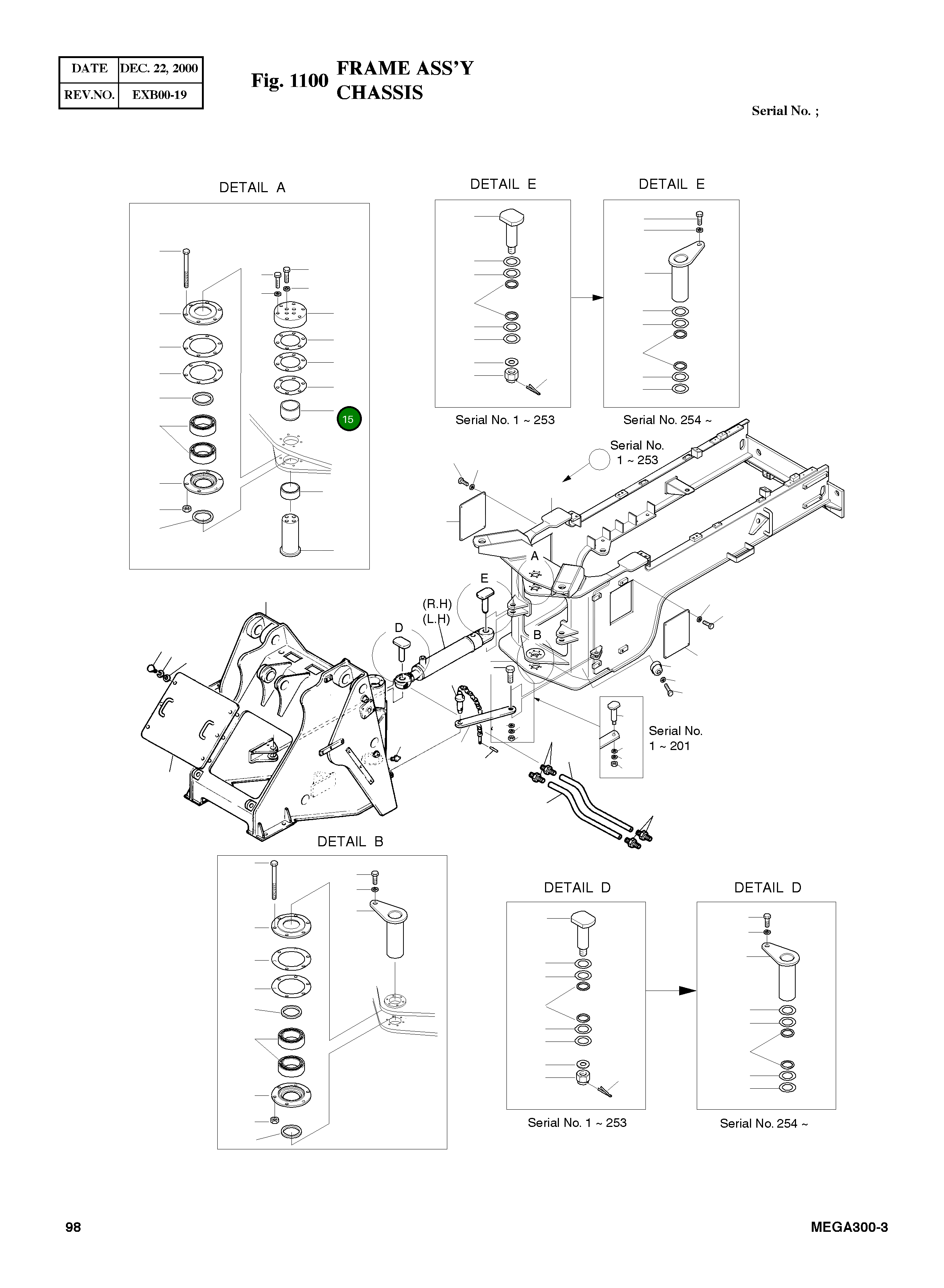 | DATE | DEC. 22, 2000 |
|---|---|
| REV.NO. | EXB00-19 |

Fig. 1100 FRAME ASS'Y CHASSIS

Serial No. ;

DETAIL A

15

DETAIL E

Serial No. 1 ~ 253

DETAIL E

Serial No. 254 ~

Serial No. 1 ~ 253

A

E

(R.H)
(L.H)

D

B

Serial No. 1 ~ 201

DETAIL B

DETAIL D

Serial No. 1 ~ 253

DETAIL D

Serial No. 254 ~

98

MEGA300-3