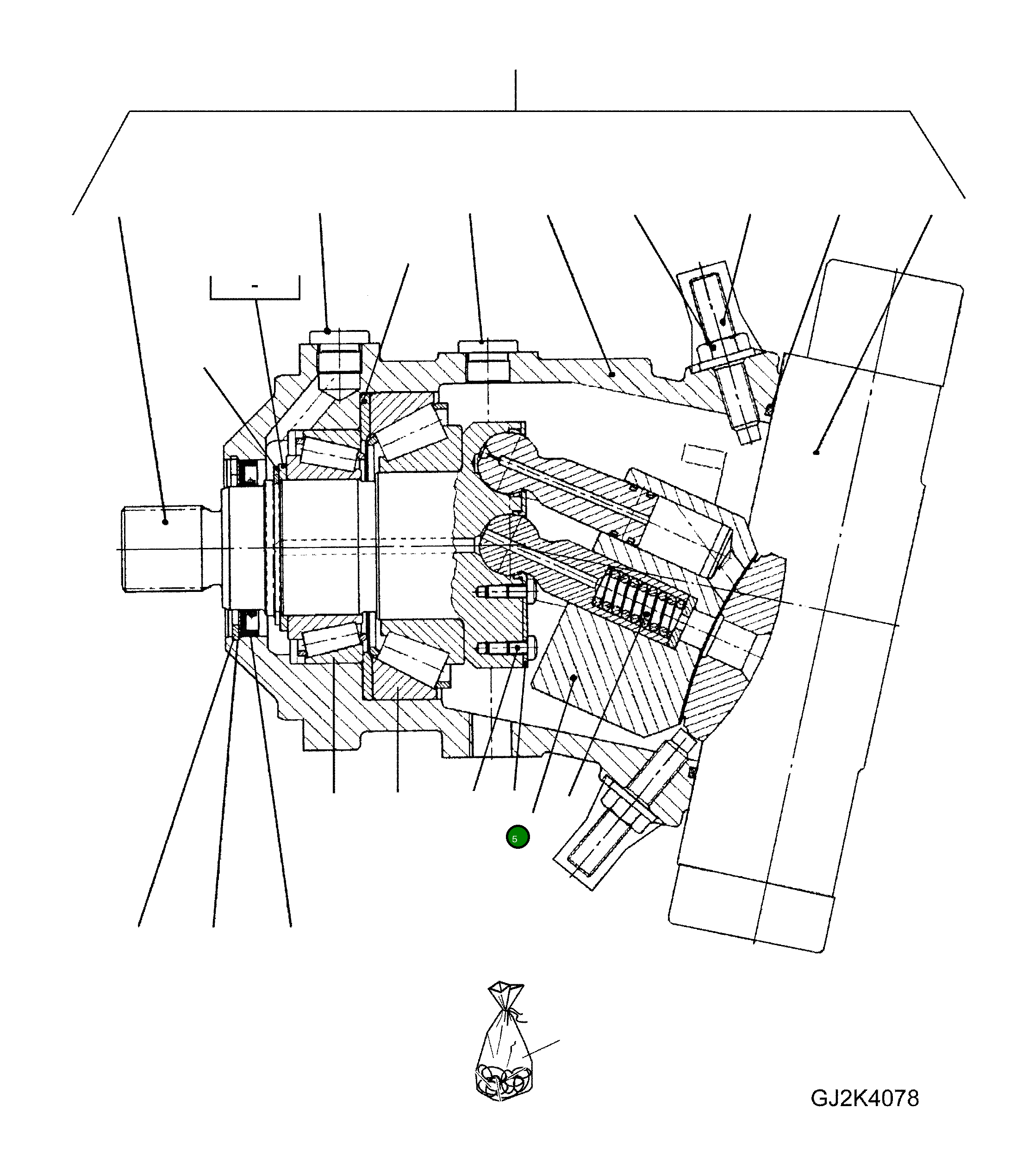 -

5

GJ2K4078