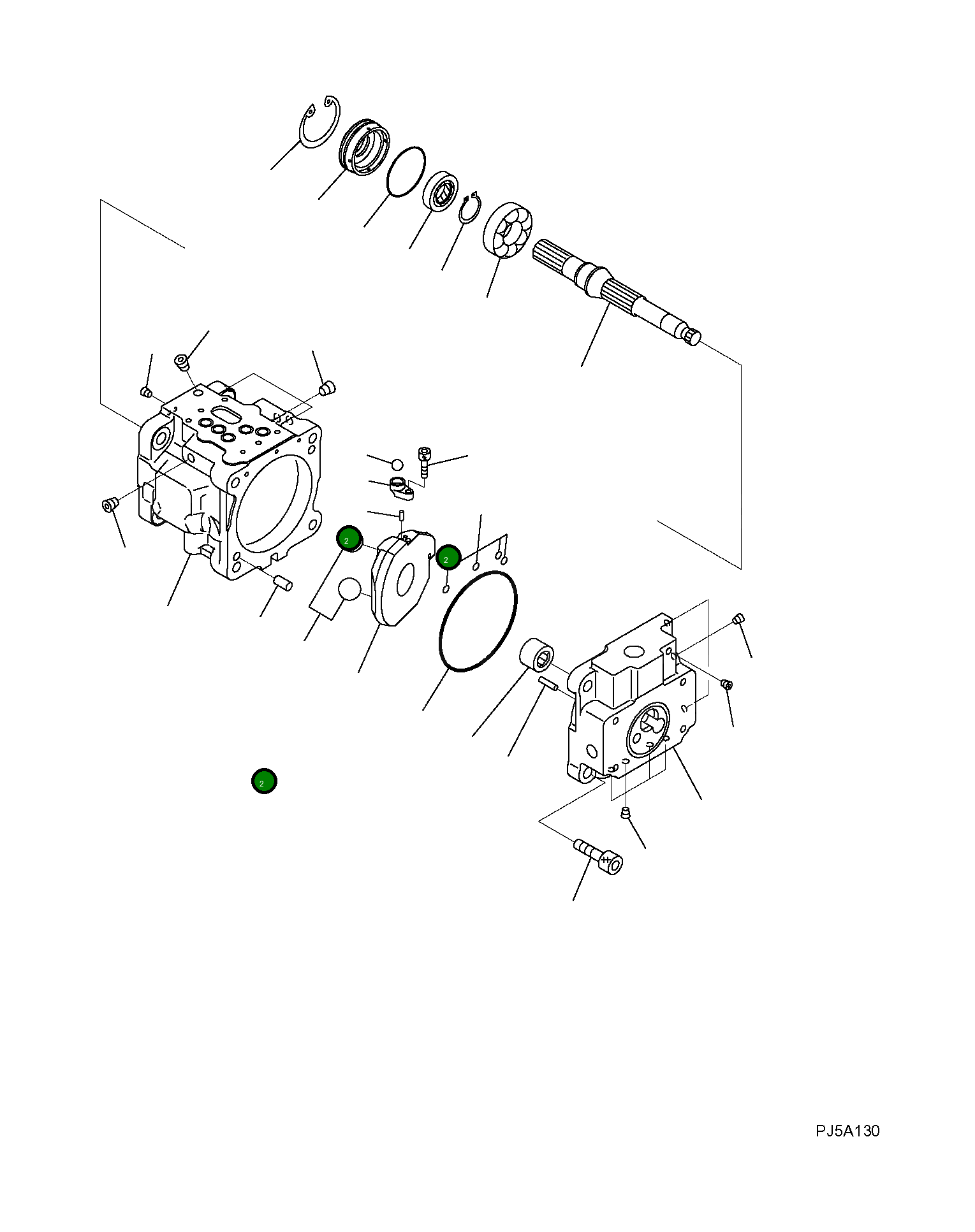 2
2
2
PJ5A130