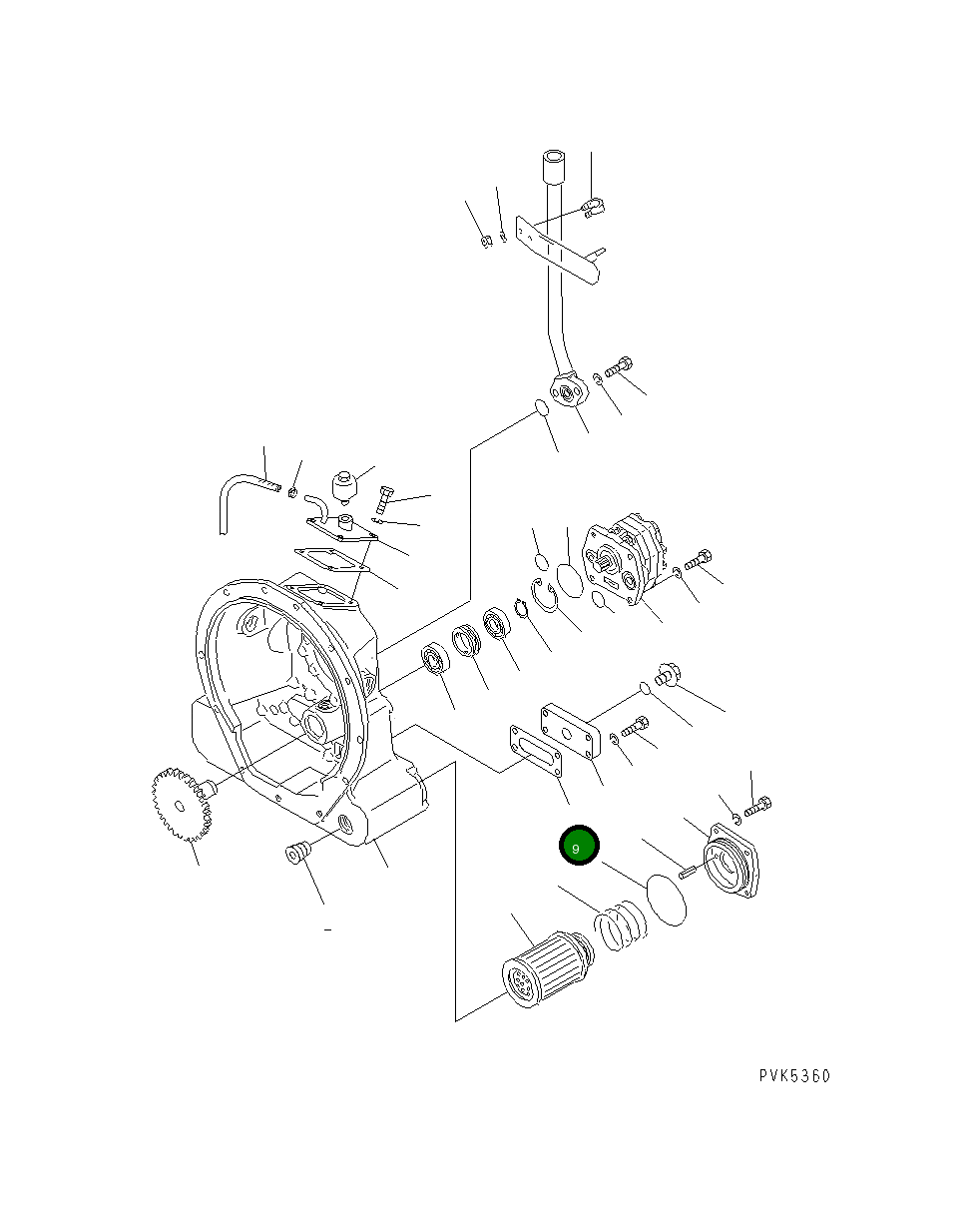 9

PVK5360