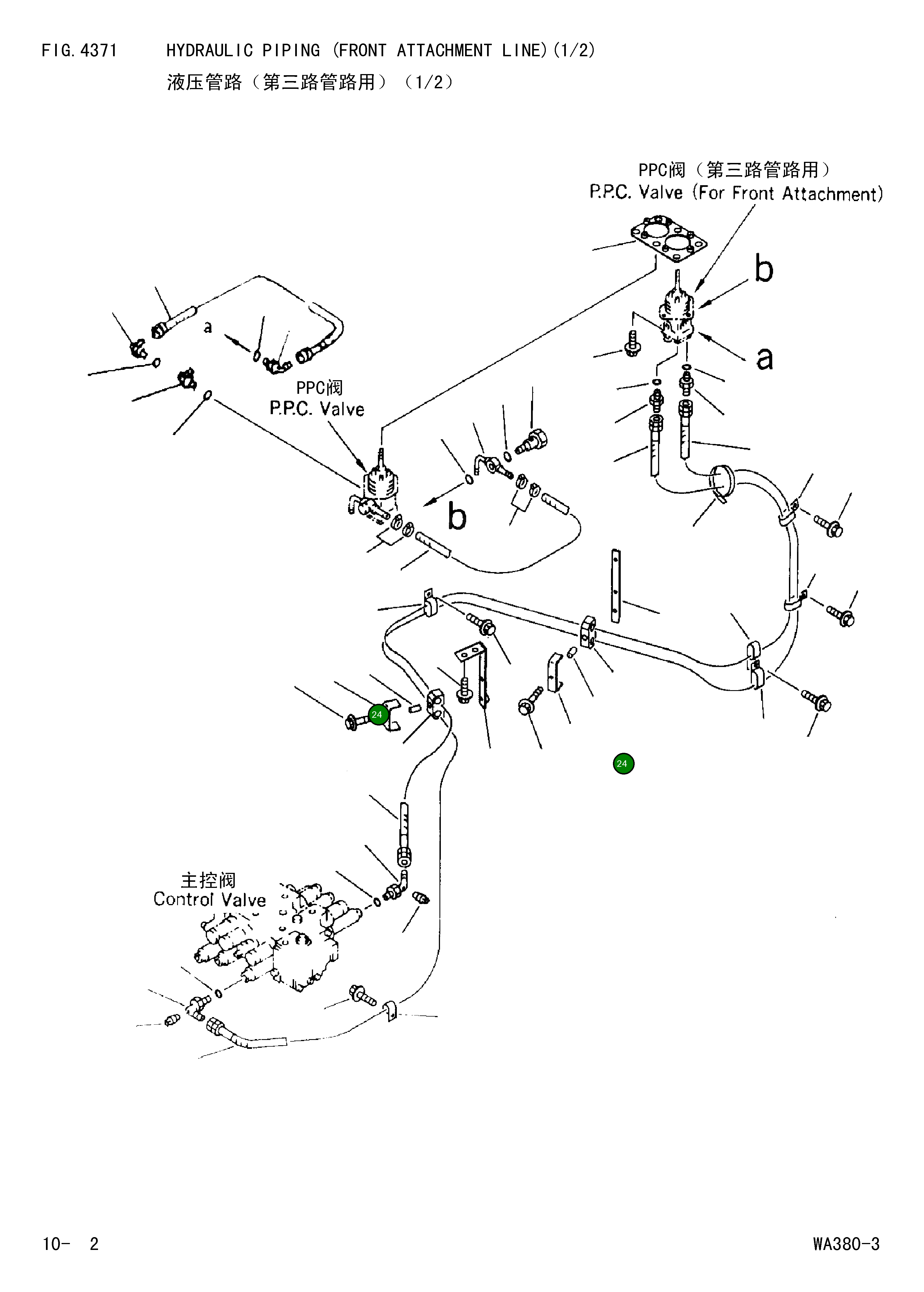 FIG. 4371 HYDRAULIC PIPING (FRONT ATTACHMENT LINE)(1/2)
液压管路（第三路管路用）（1/2）

PPC阀（第三路管路用）
P.P.C. Valve (For Front Attachment)

b

a

a

PPC阀
P.P.C. Valve

b

24

24

主控阀
Control Valve

10- 2

WA380-3