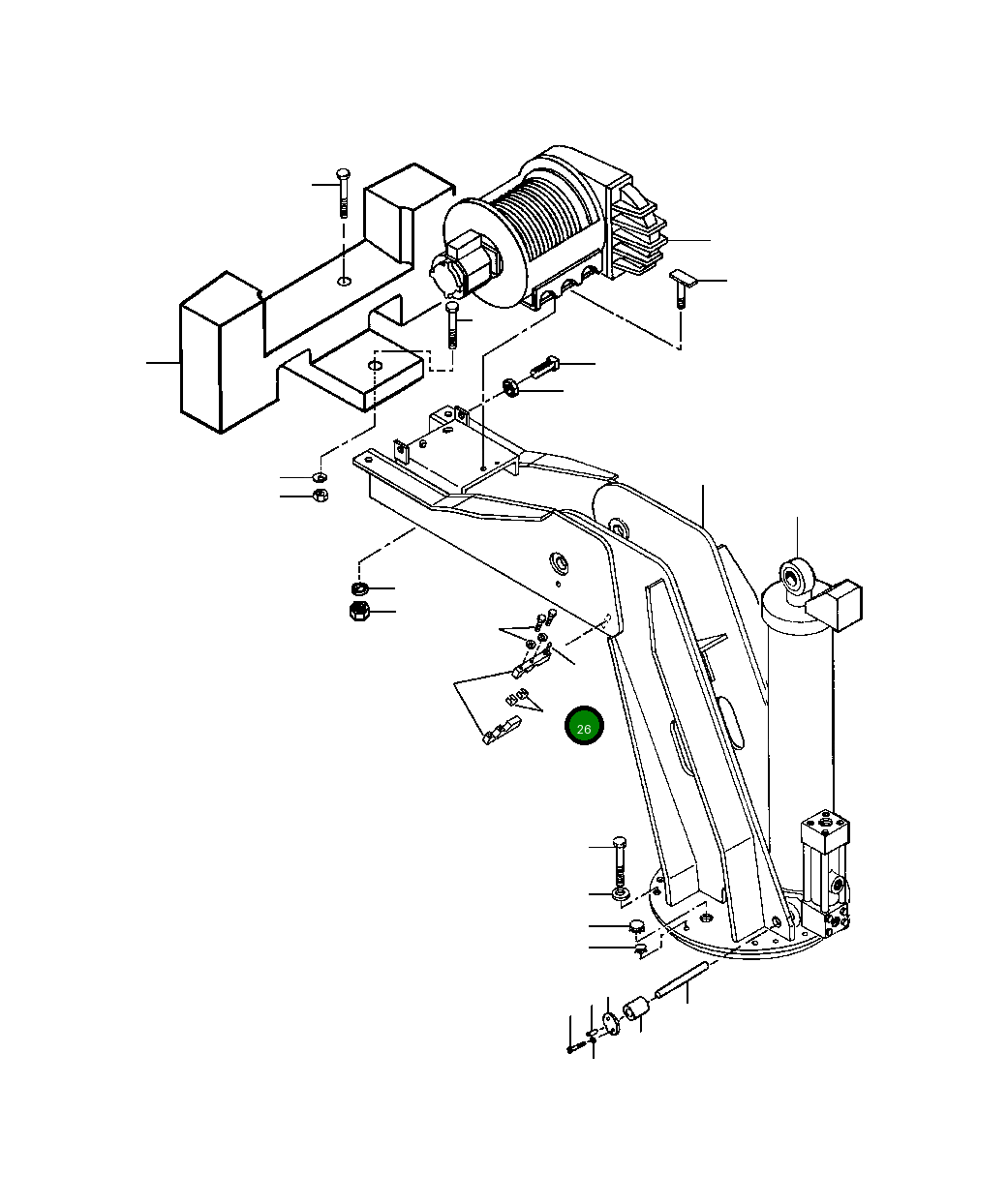 26