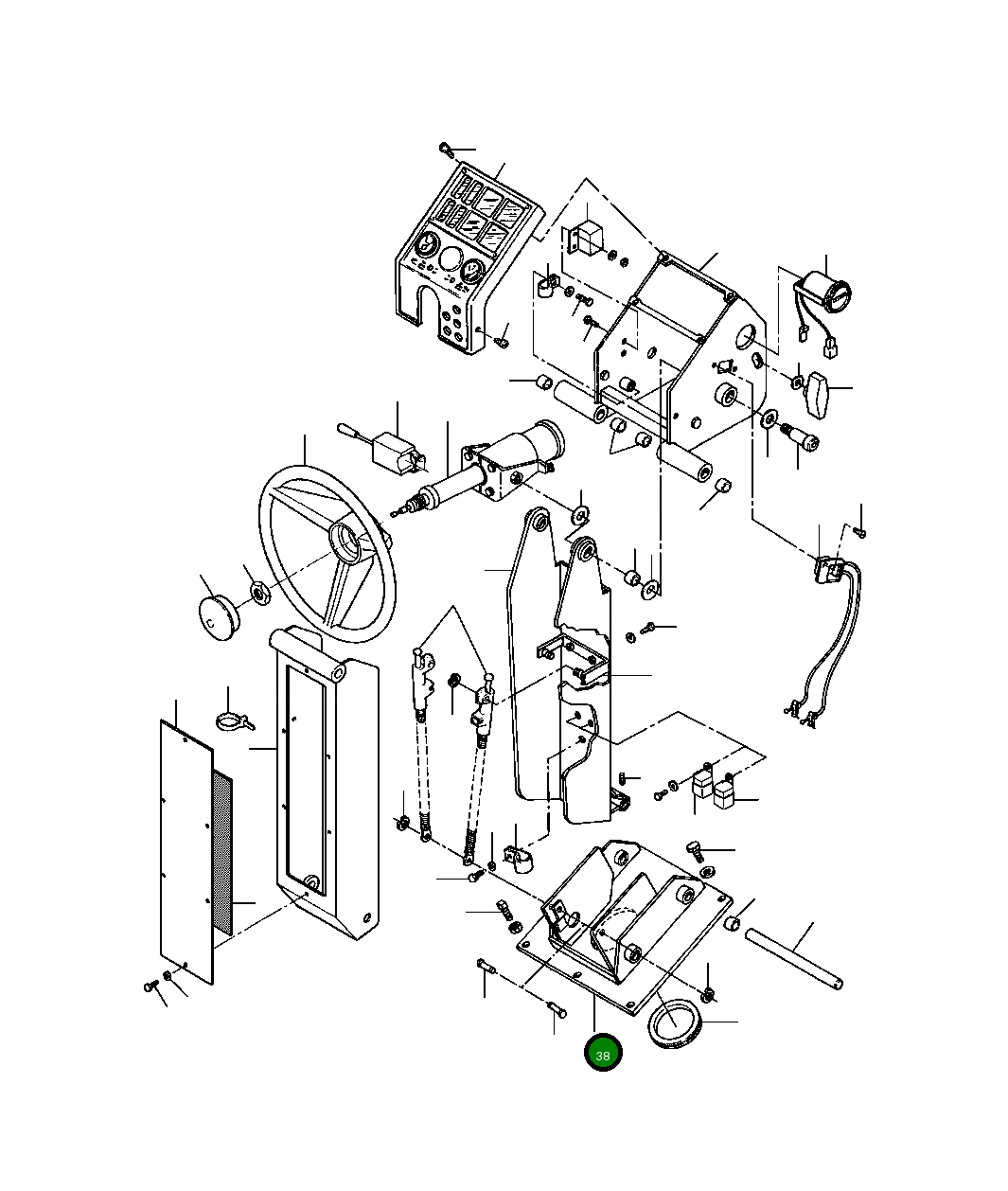 38