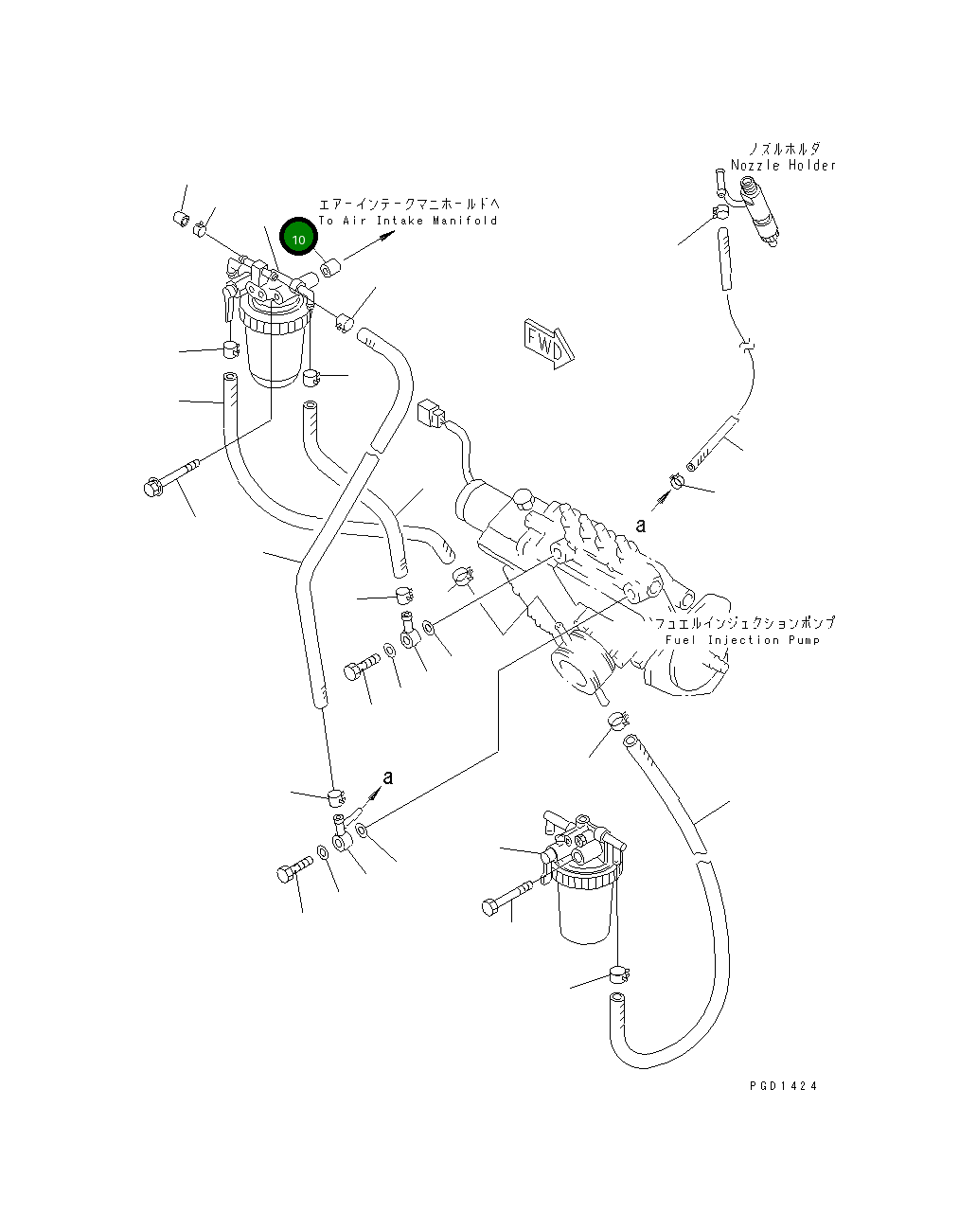 ノズルホルダ
Nozzle Holder

エアーインテークマニホールドへ
To Air Intake Manifold

10

FWD

a

フュエルインジェクションポンプ
Fuel Injection Pump

a

PGD1424