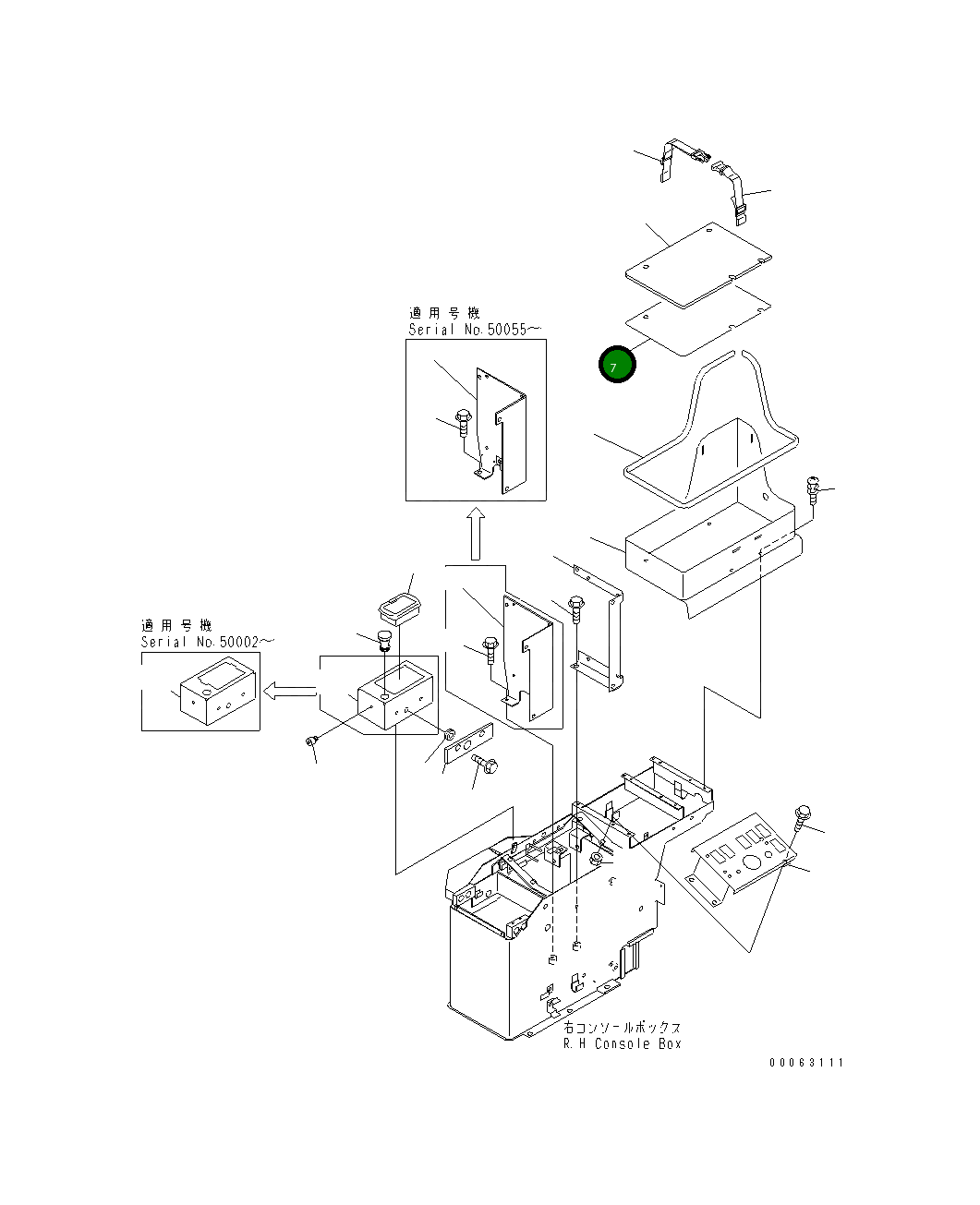 適用号機
Serial No.50055～

7

適用号機
Serial No.50002～

右コンソールボックス
R.H Console Box

00063111