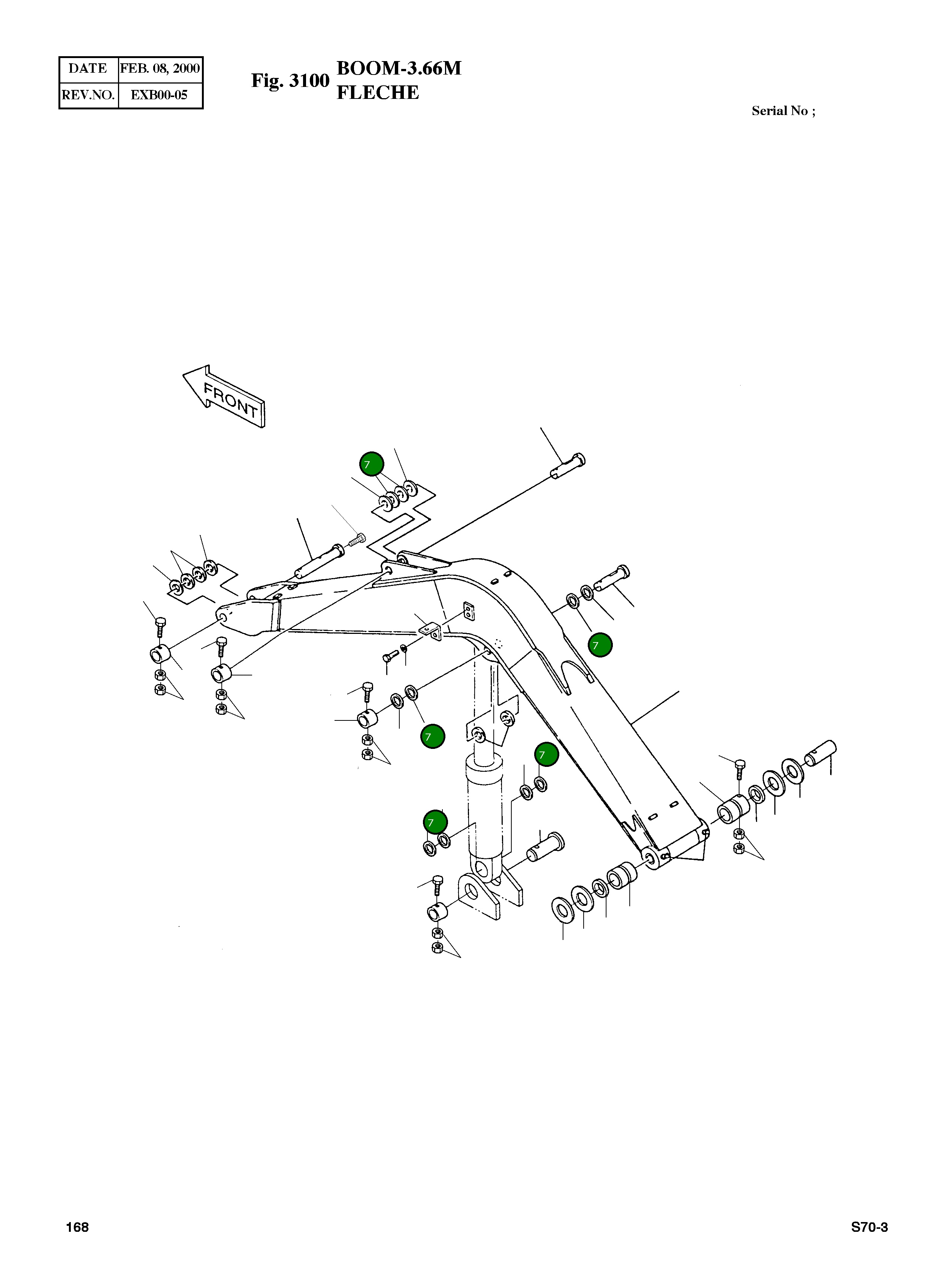 | DATE | FEB. 08, 2000 |
|---|---|
| REV.NO. | EXB00-05 |

Fig. 3100 BOOM-3.66M FLECHE

Serial No ;

FRONT

7

7

7

7

7

168

S70-3