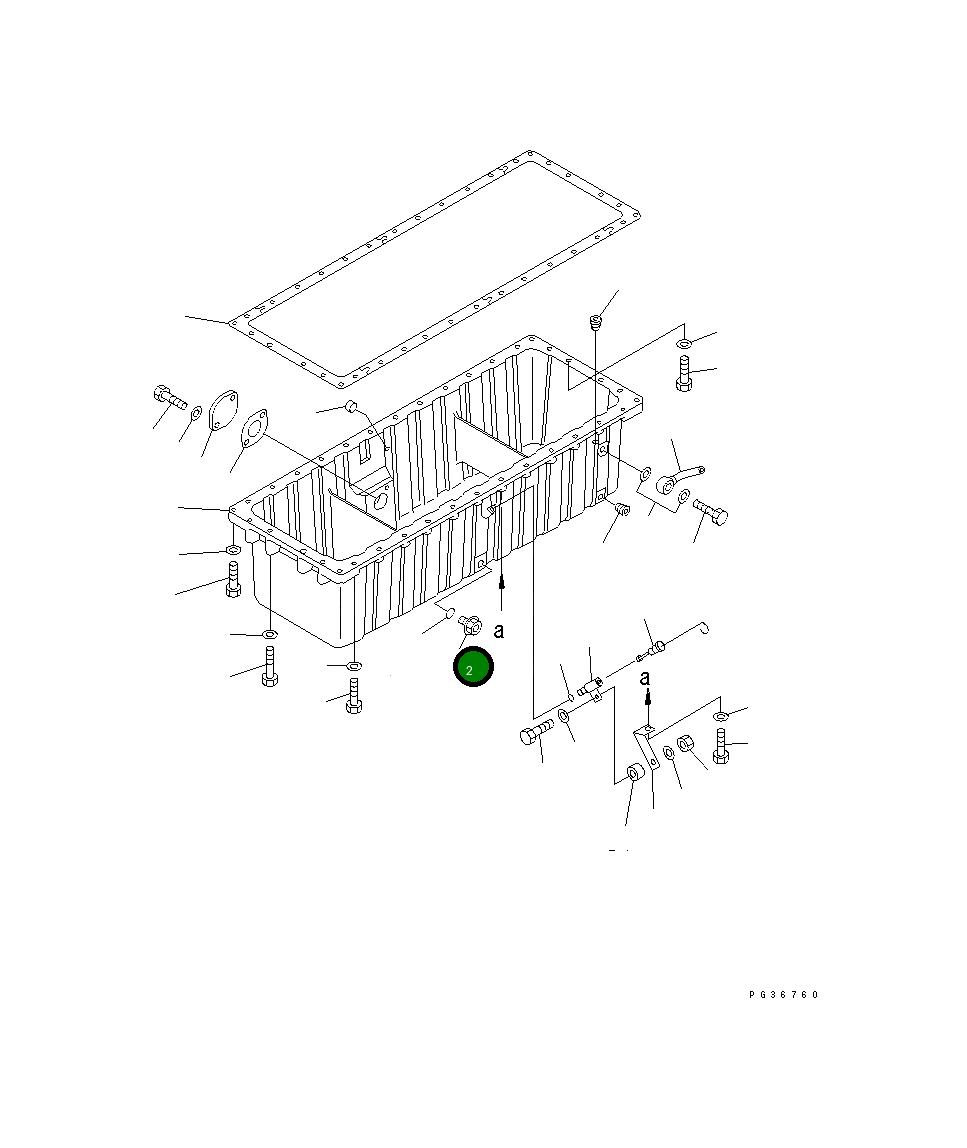 a
2
a
PG36760