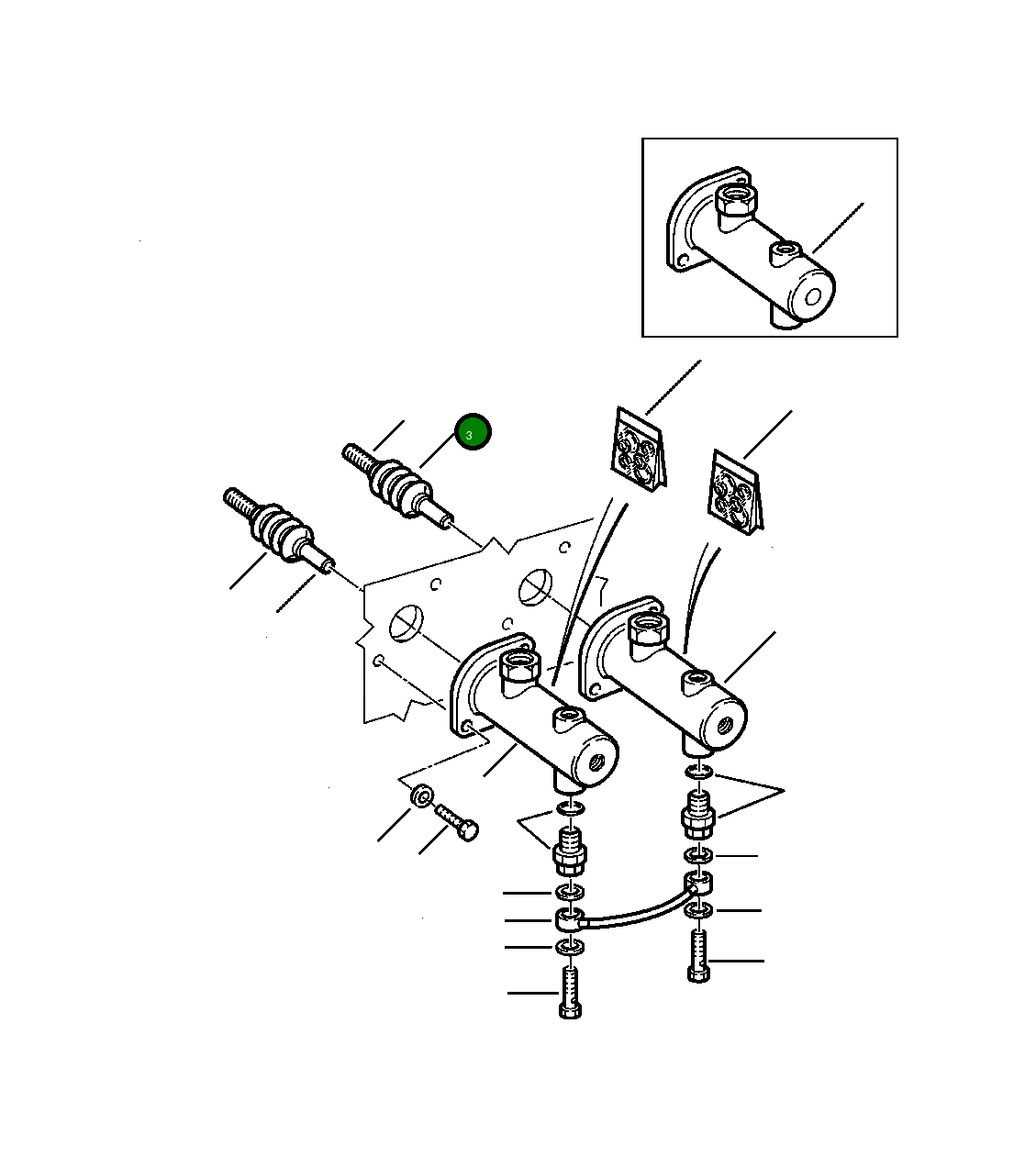 3