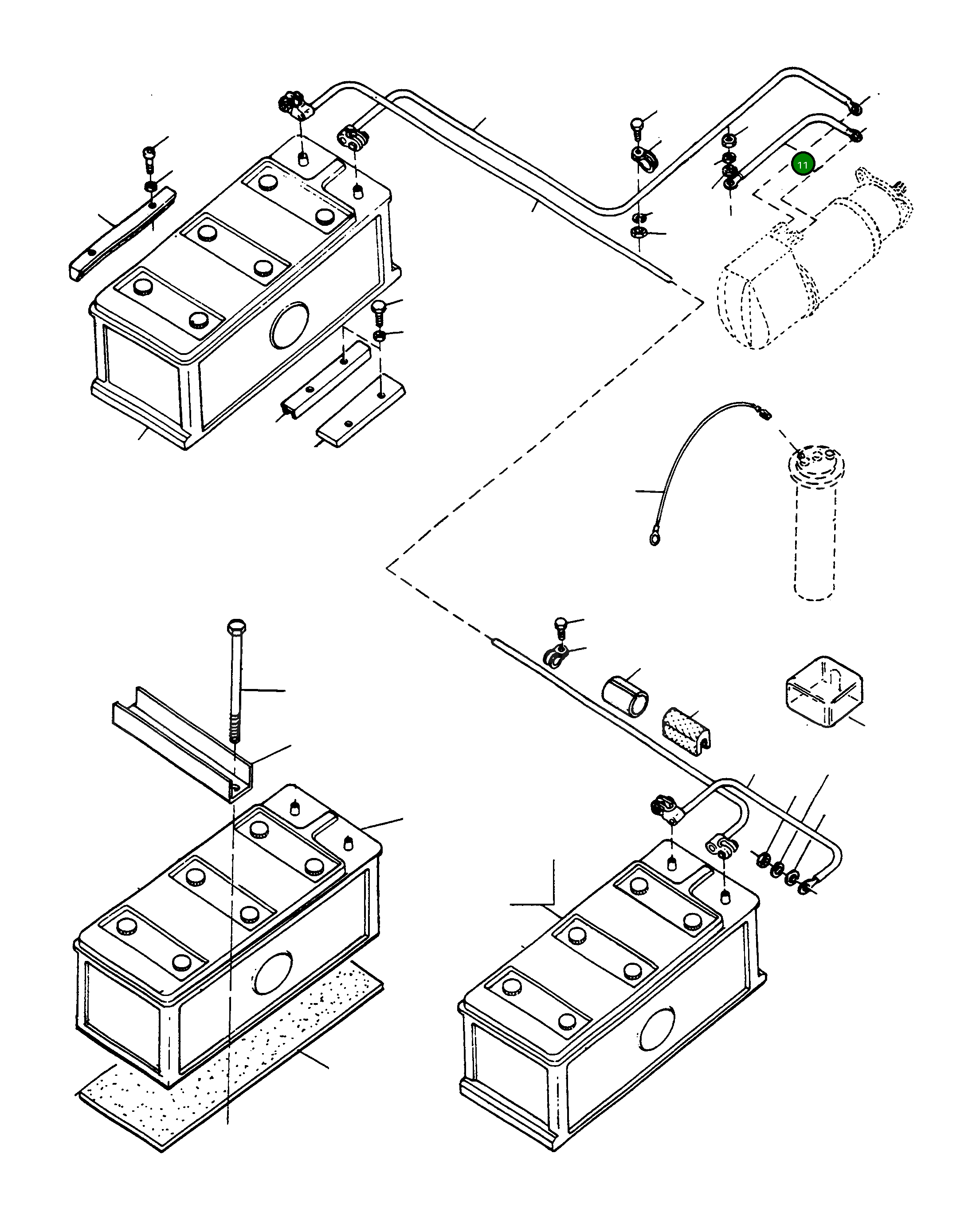 11