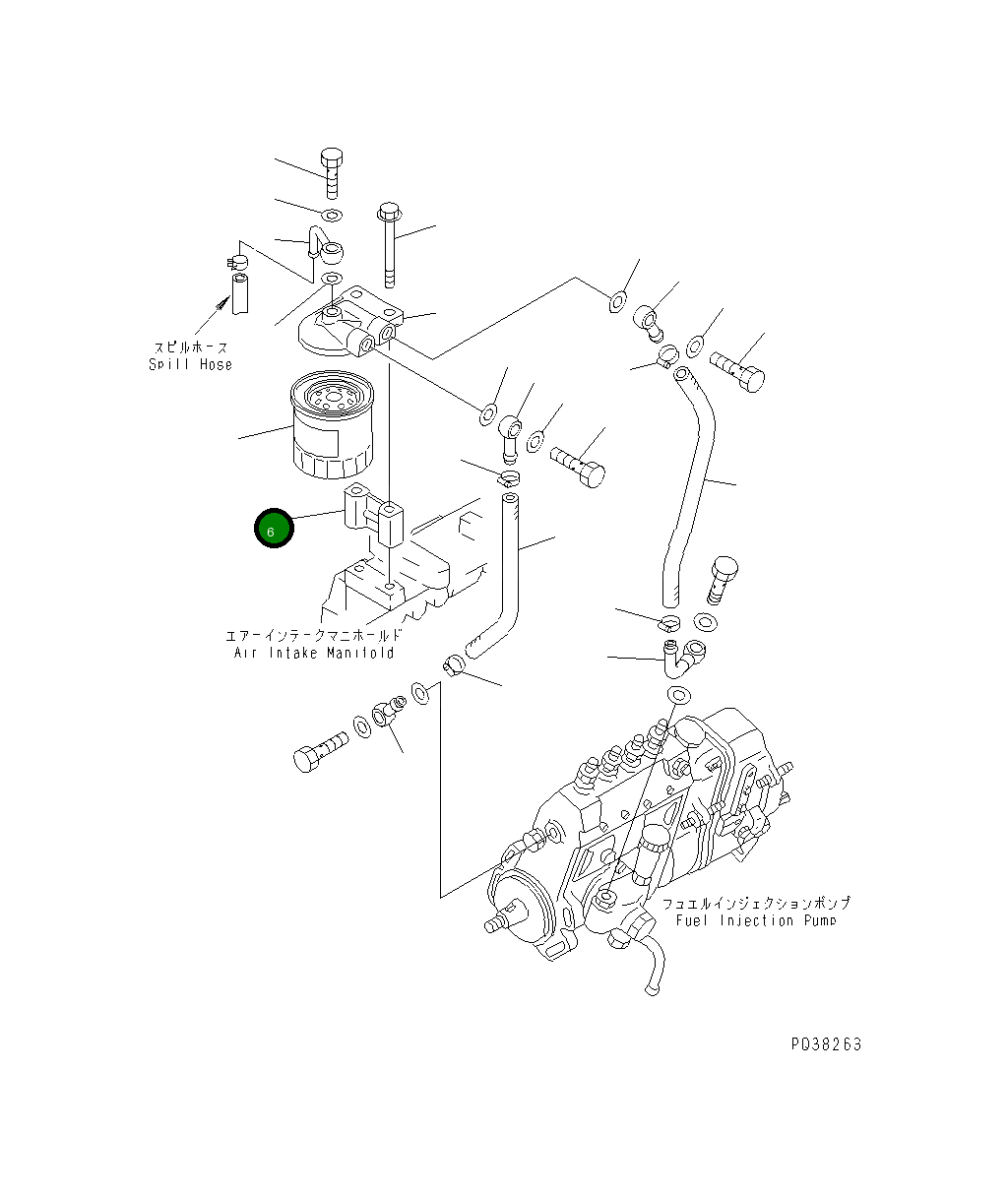 スピルホース
Spill Hose

6

エアーインテークマニホールド
Air Intake Manifold

フュエルインジェクションポンプ
Fuel Injection Pump

PD38263