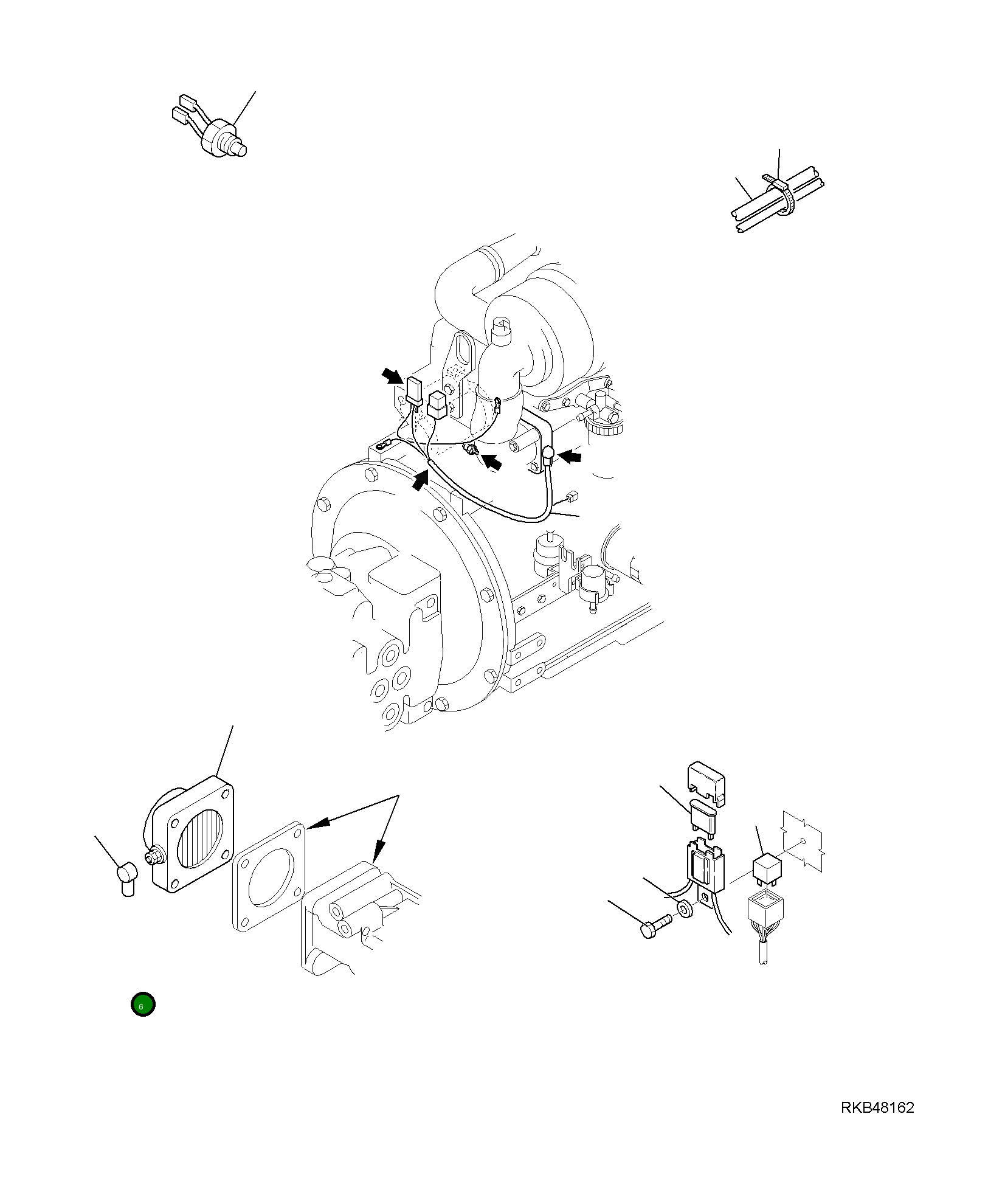 6

RKB48162