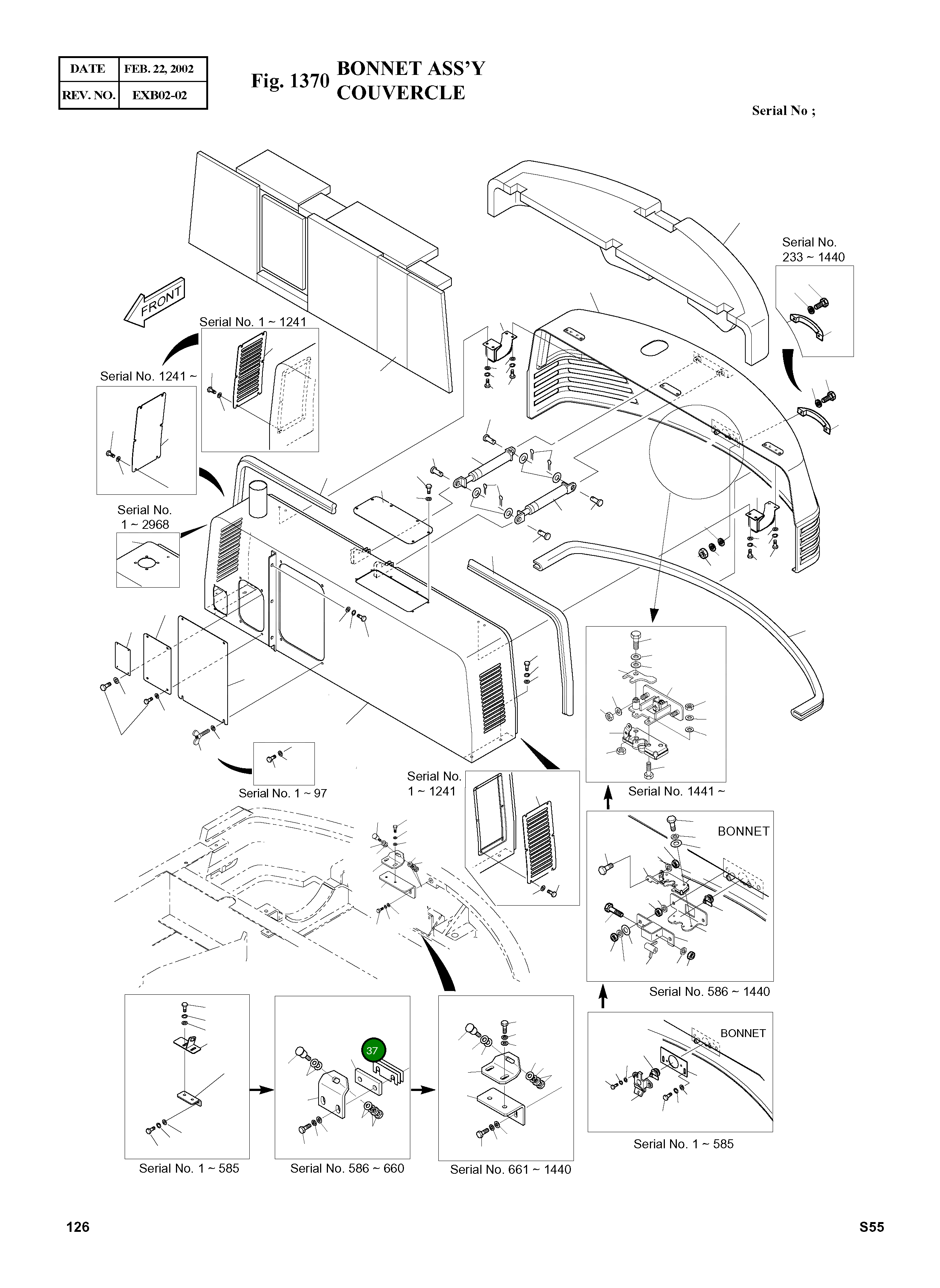 | DATE | FEB. 22, 2002 |
|---|---|
| REV. NO. | EXB02-02 |

Fig. 1370 BONNET ASS'Y COUVERCLE

Serial No ;

Serial No. 233 ~ 1440

FRONT

Serial No. 1 ~ 1241

Serial No. 1241 ~

Serial No. 1 ~ 2968

Serial No. 1 ~ 97

Serial No. 1 ~ 1241

Serial No. 1441 ~

BONNET

Serial No. 586 ~ 1440

BONNET

Serial No. 1 ~ 585

37

Serial No. 1 ~ 585

Serial No. 586 ~ 660

Serial No. 661 ~ 1440

126

S55