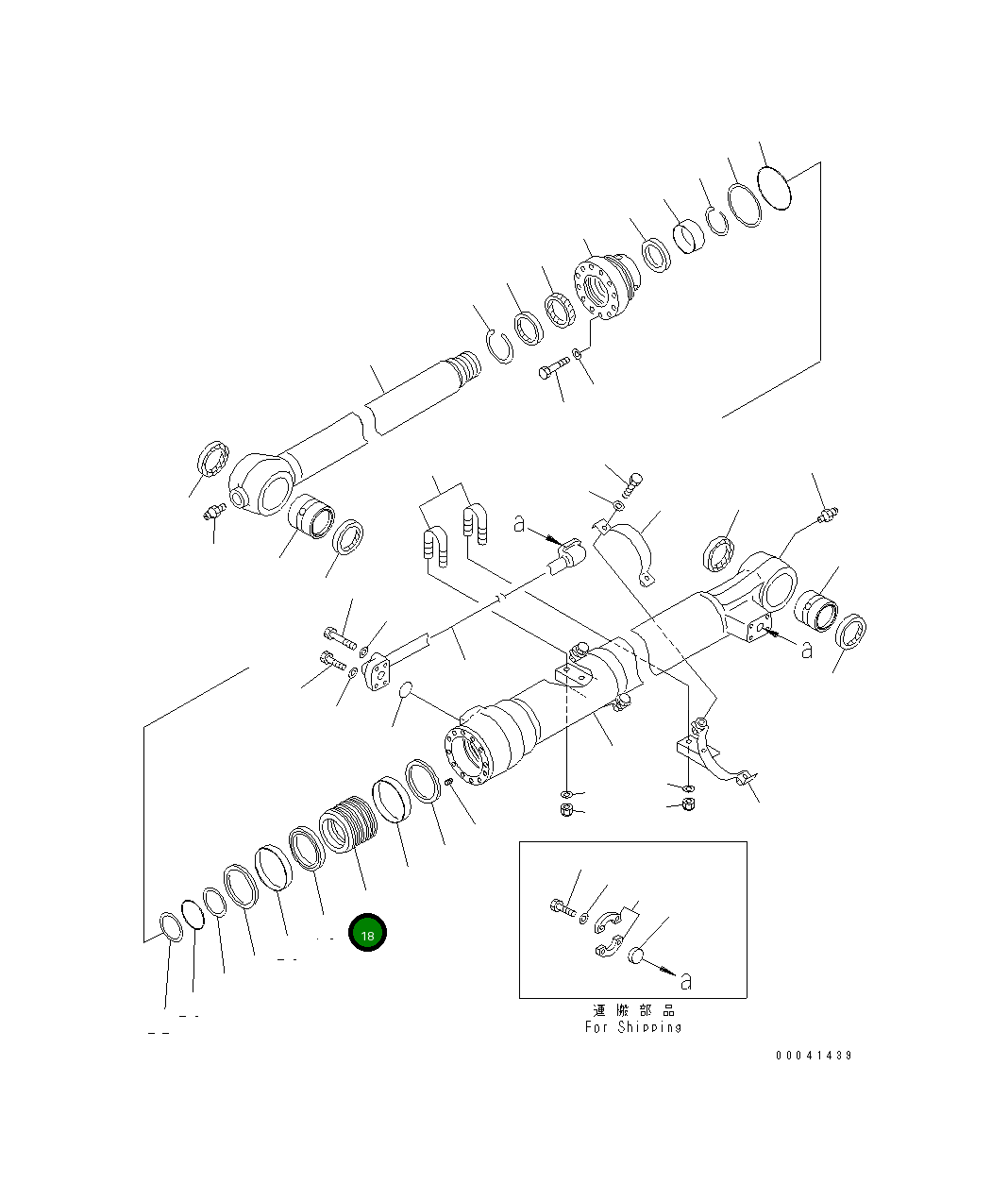 a

a

18

a

運搬部品
For Shipping

00041439