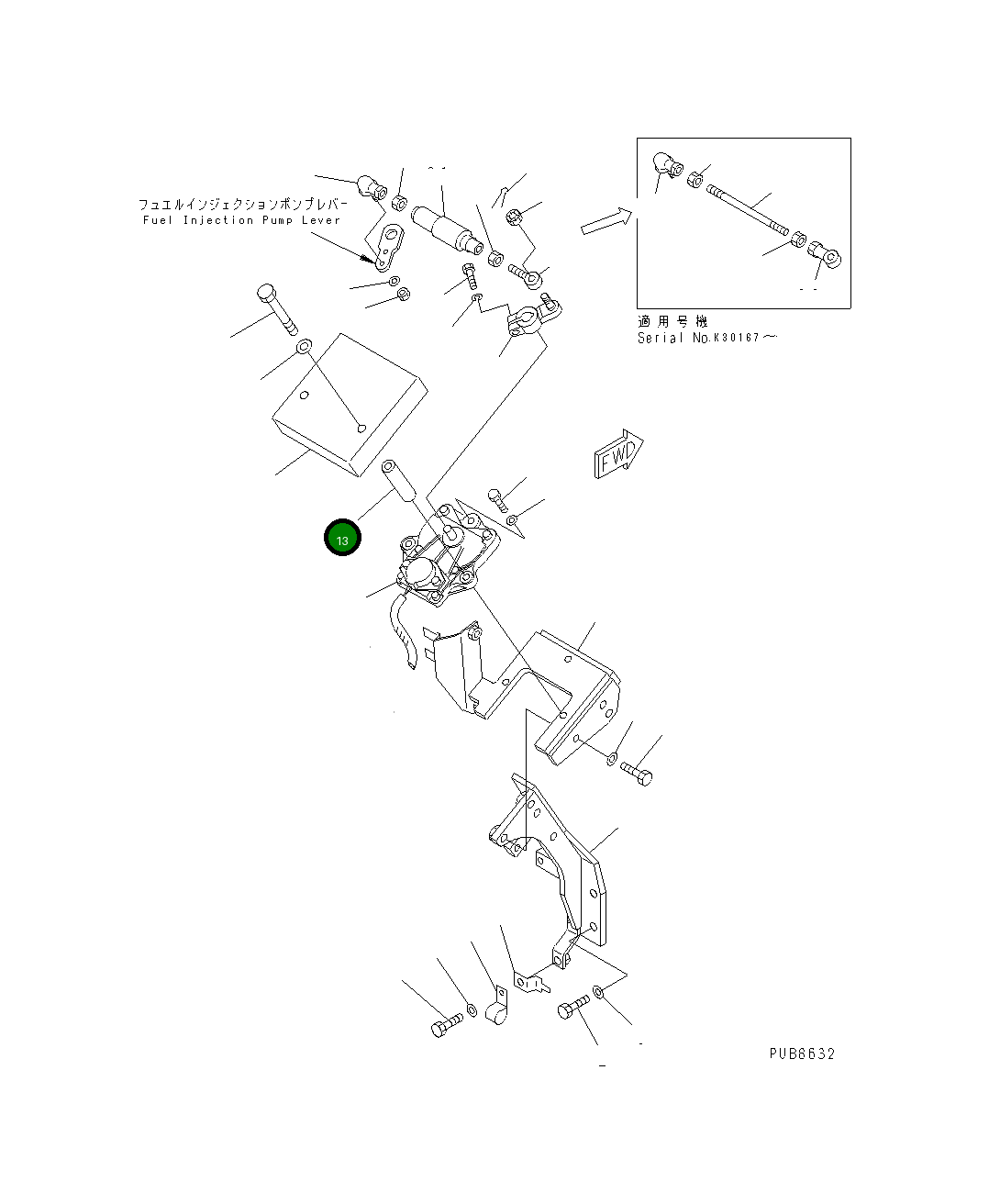 フュエルインジェクションポンプレバー
Fuel Injection Pump Lever

適用号機
Serial No.K30167～

FWD

13

PUB6632