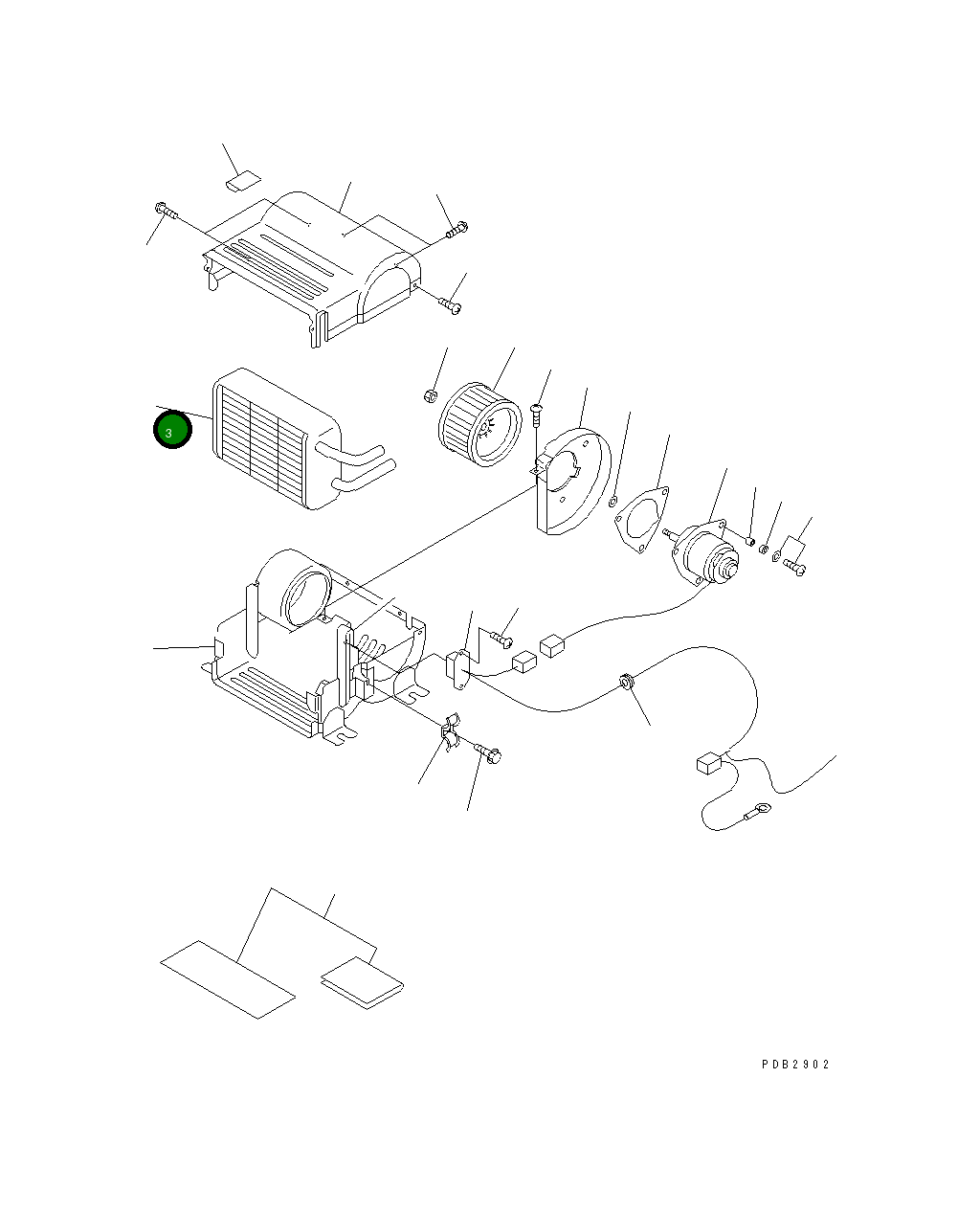 3

PDB2902