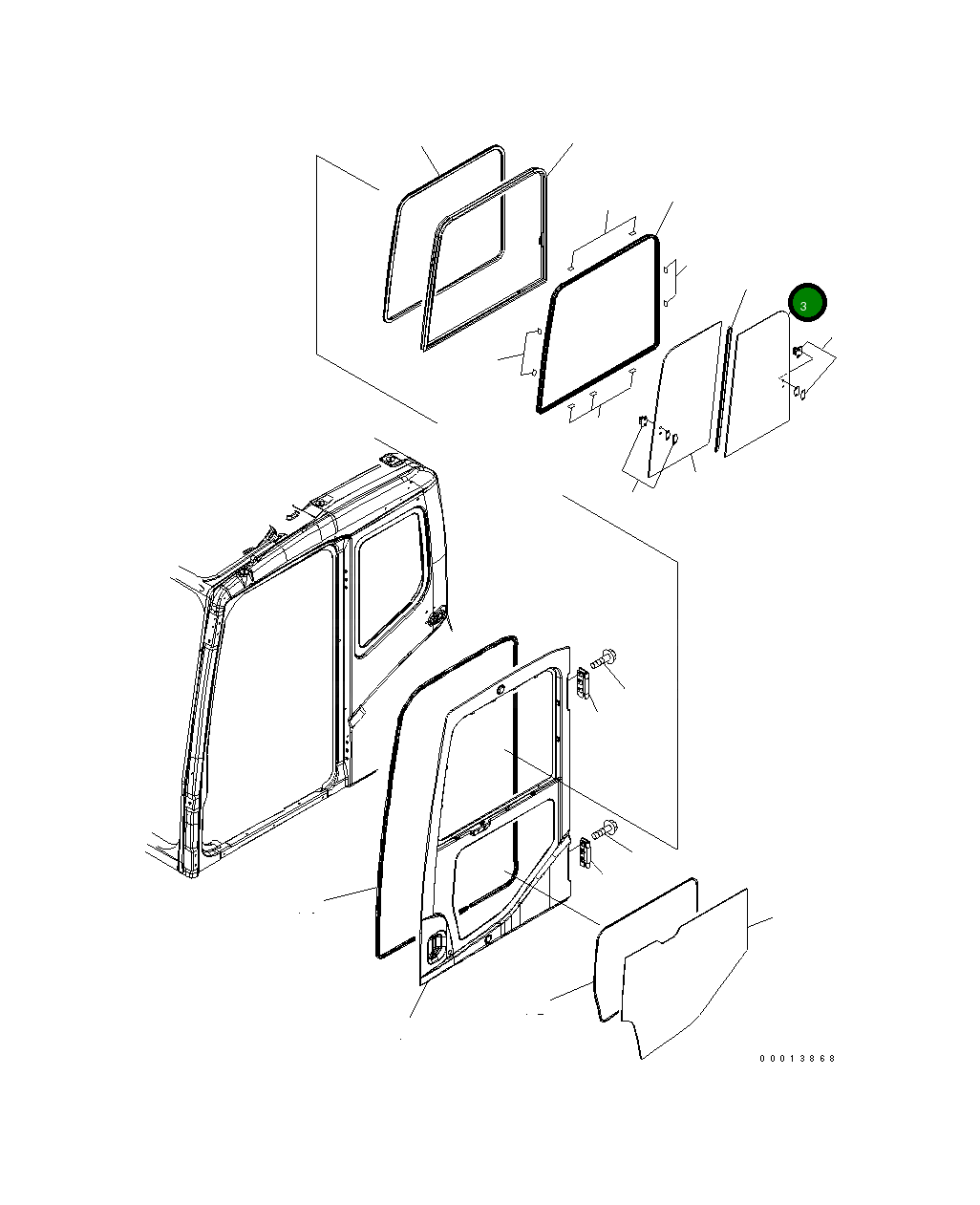 3

00013868