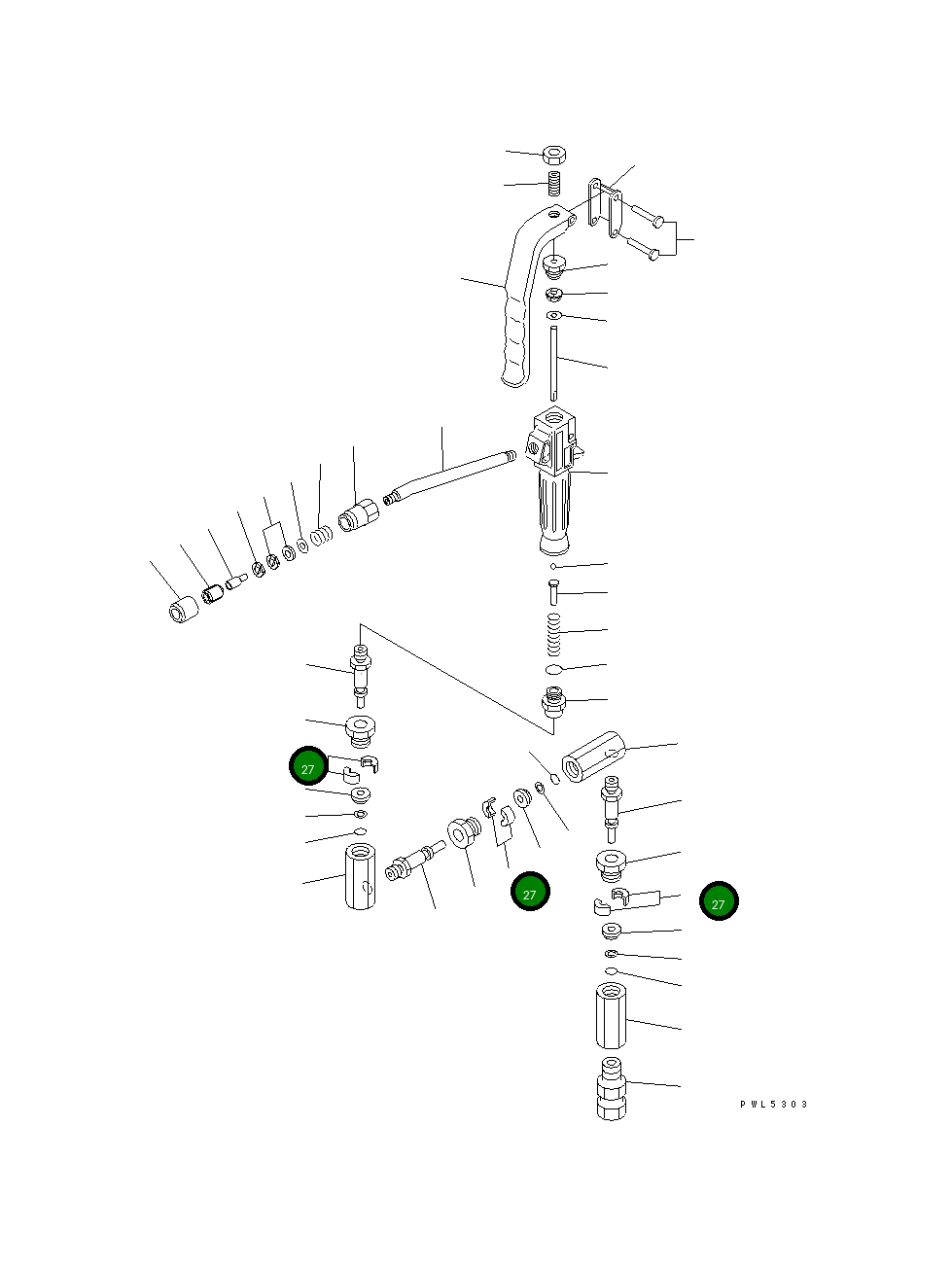 27
27
27
PWL5303