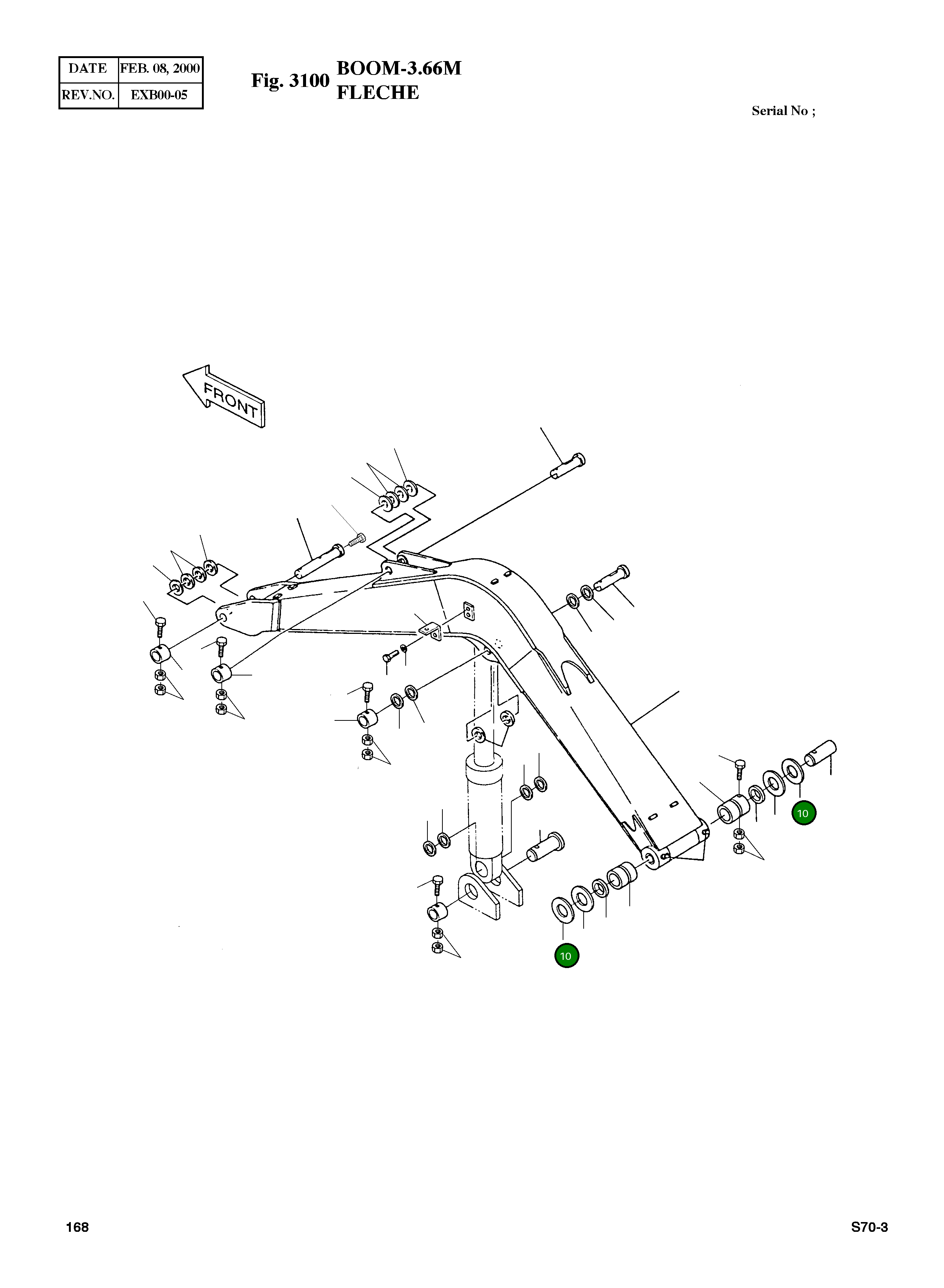 | DATE | FEB. 08, 2000 |
|---|---|
| REV.NO. | EXB00-05 |

Fig. 3100 BOOM-3.66M
FLECHE

Serial No ;

FRONT

10

10

168

S70-3