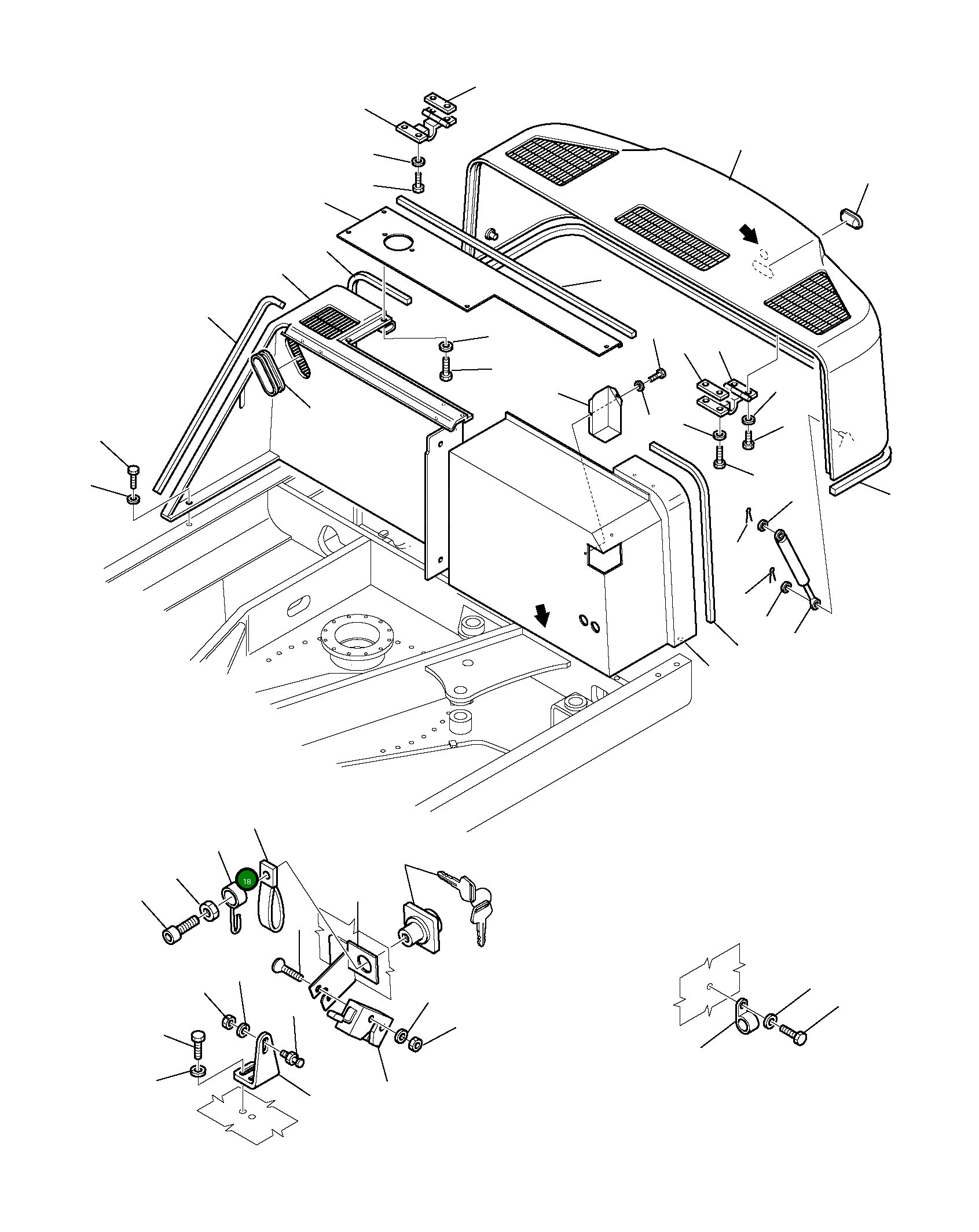 18