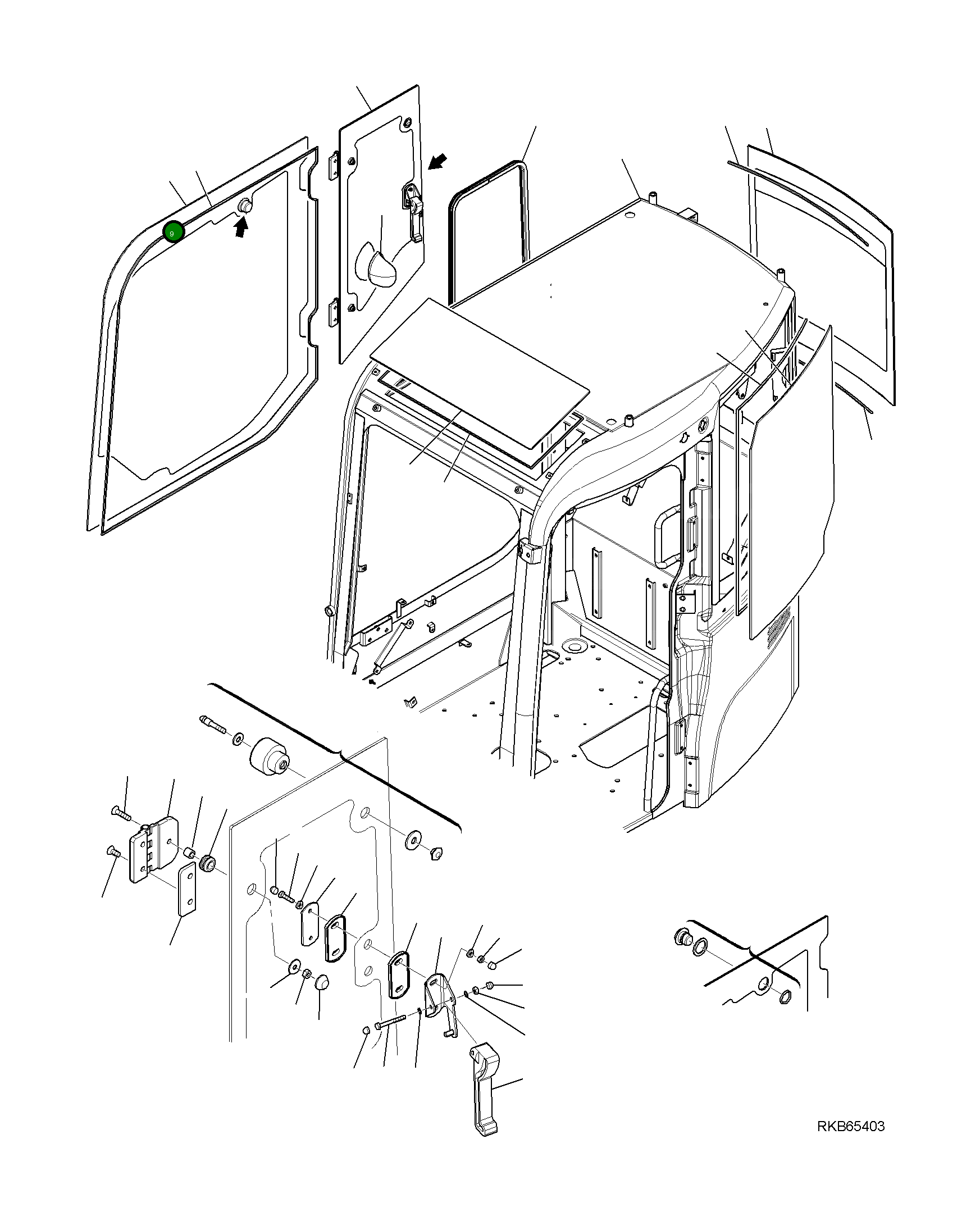 9

RKB65403