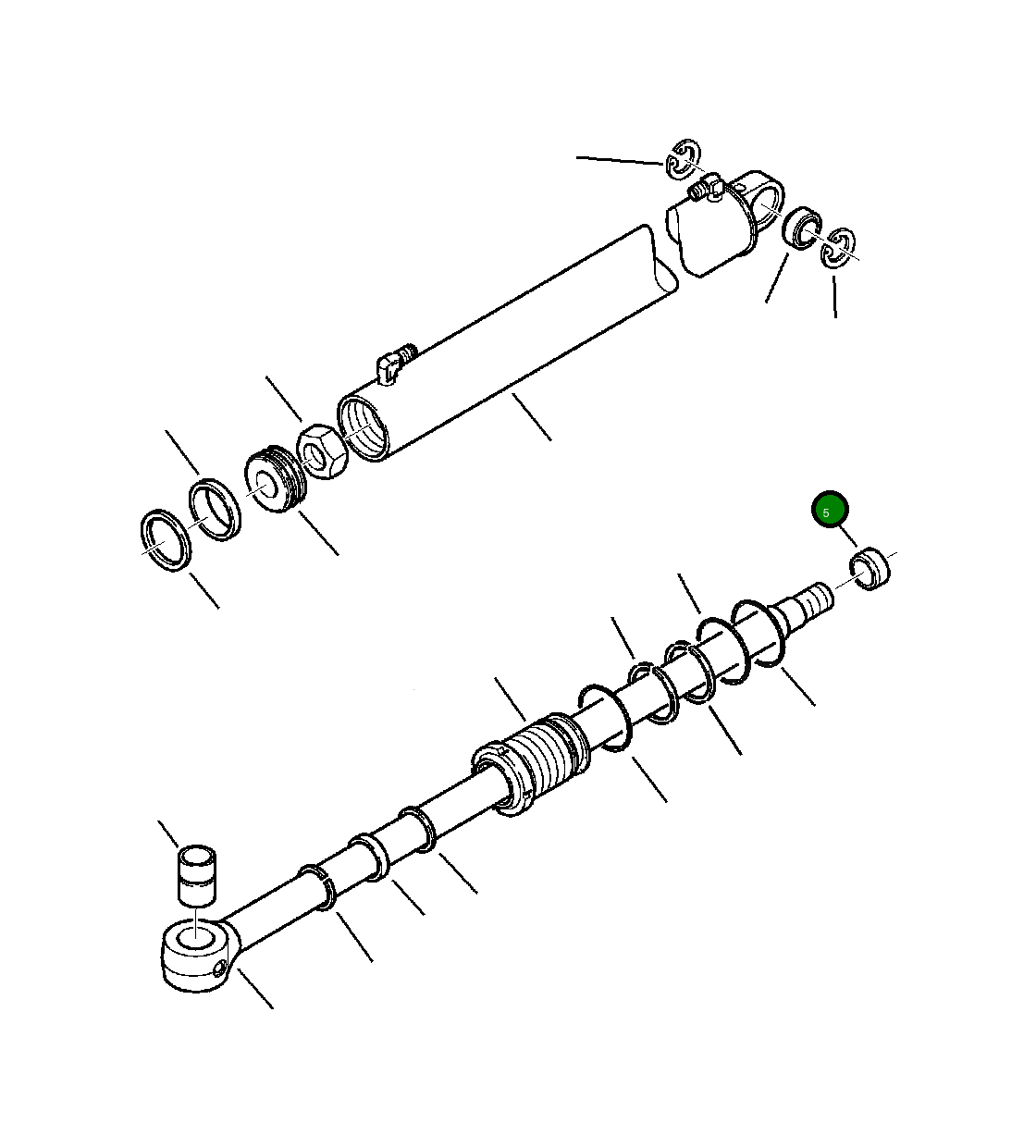 5