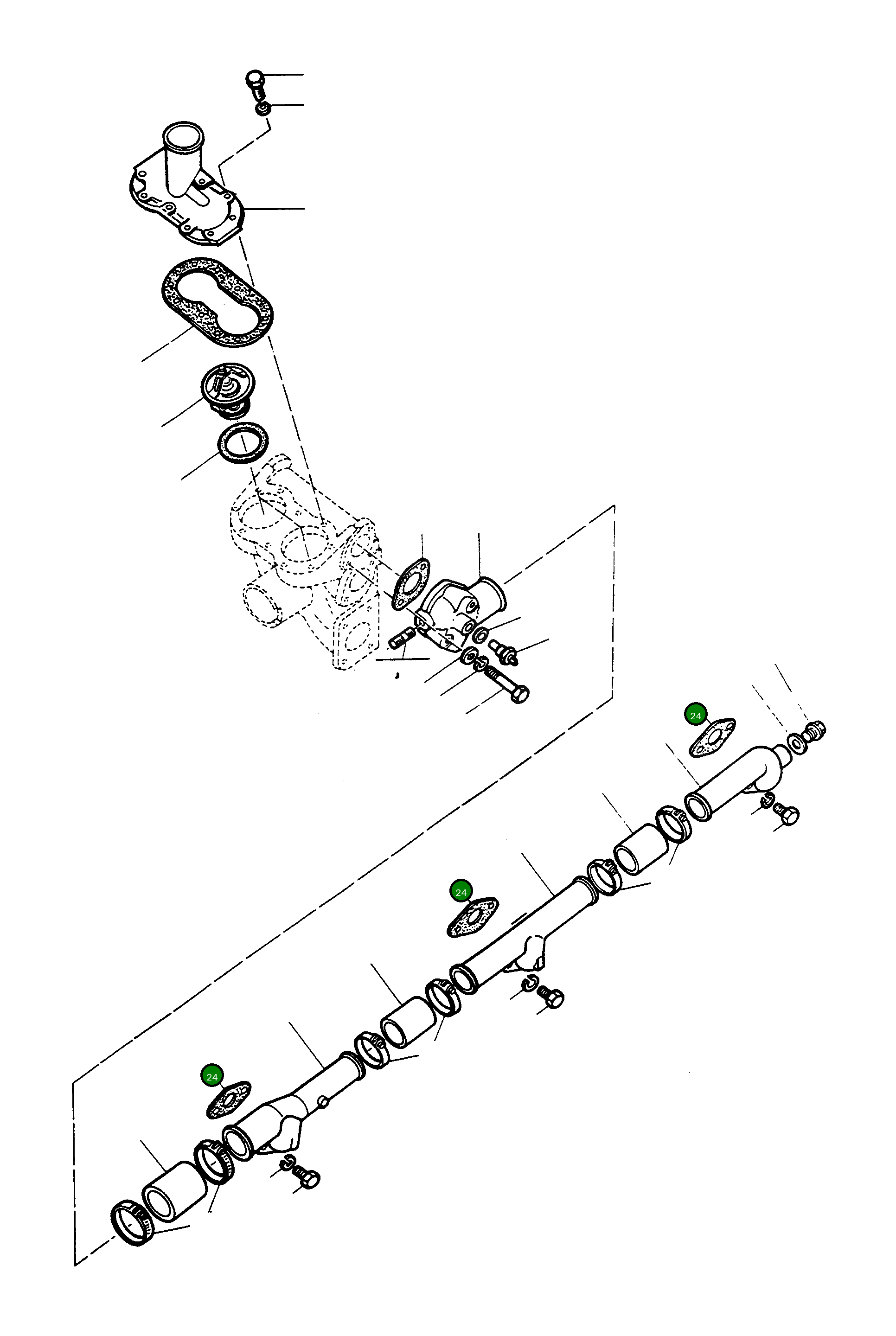 24

24

24