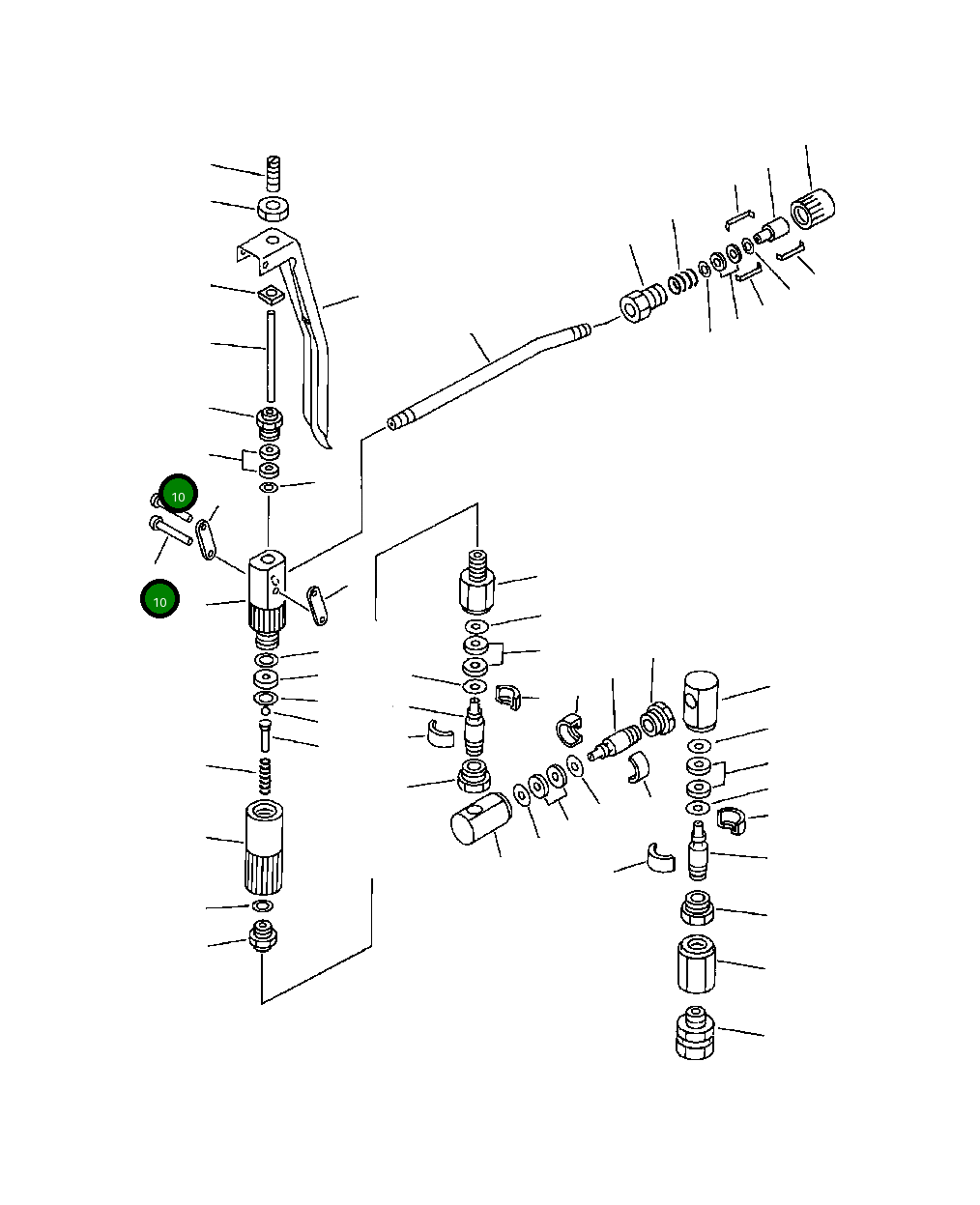 10
10