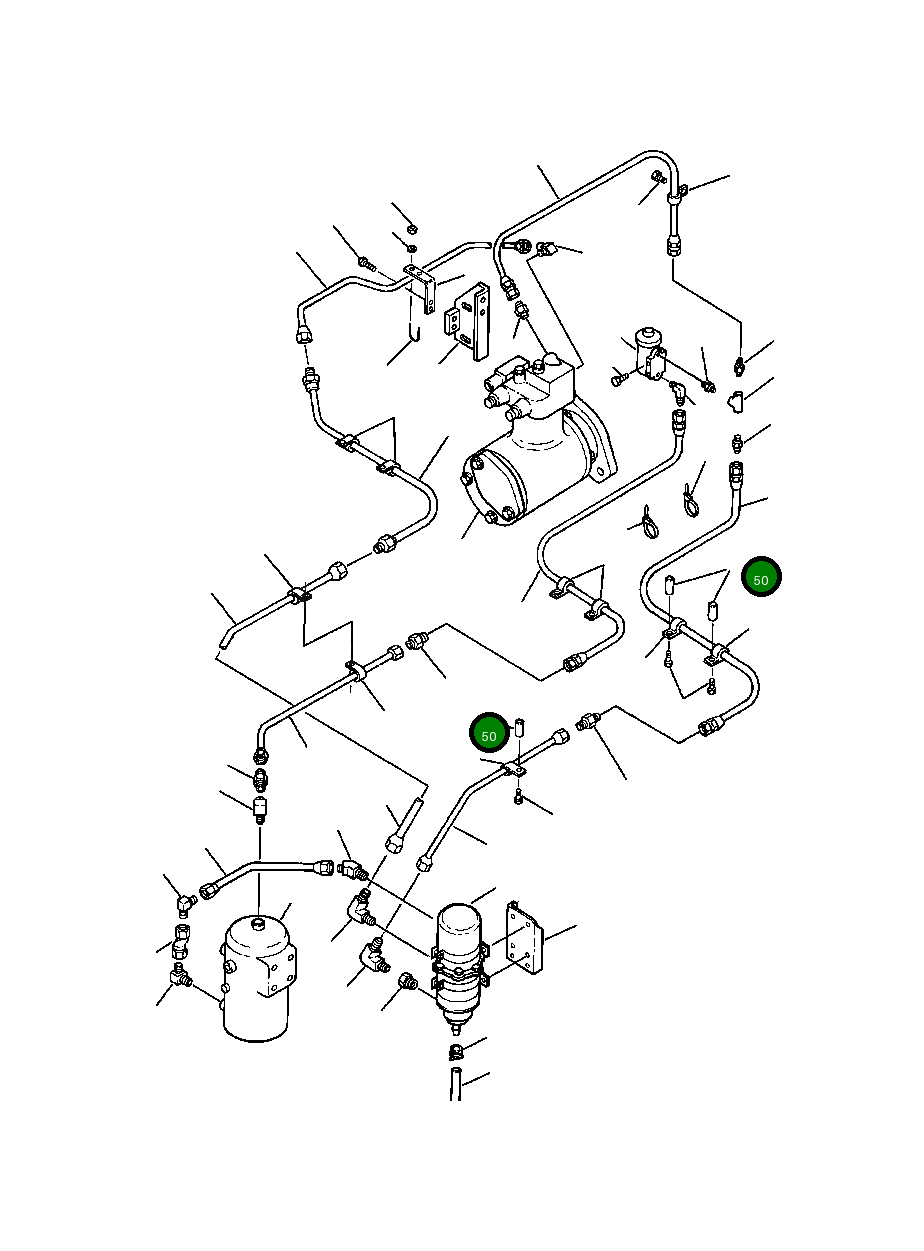 50

50