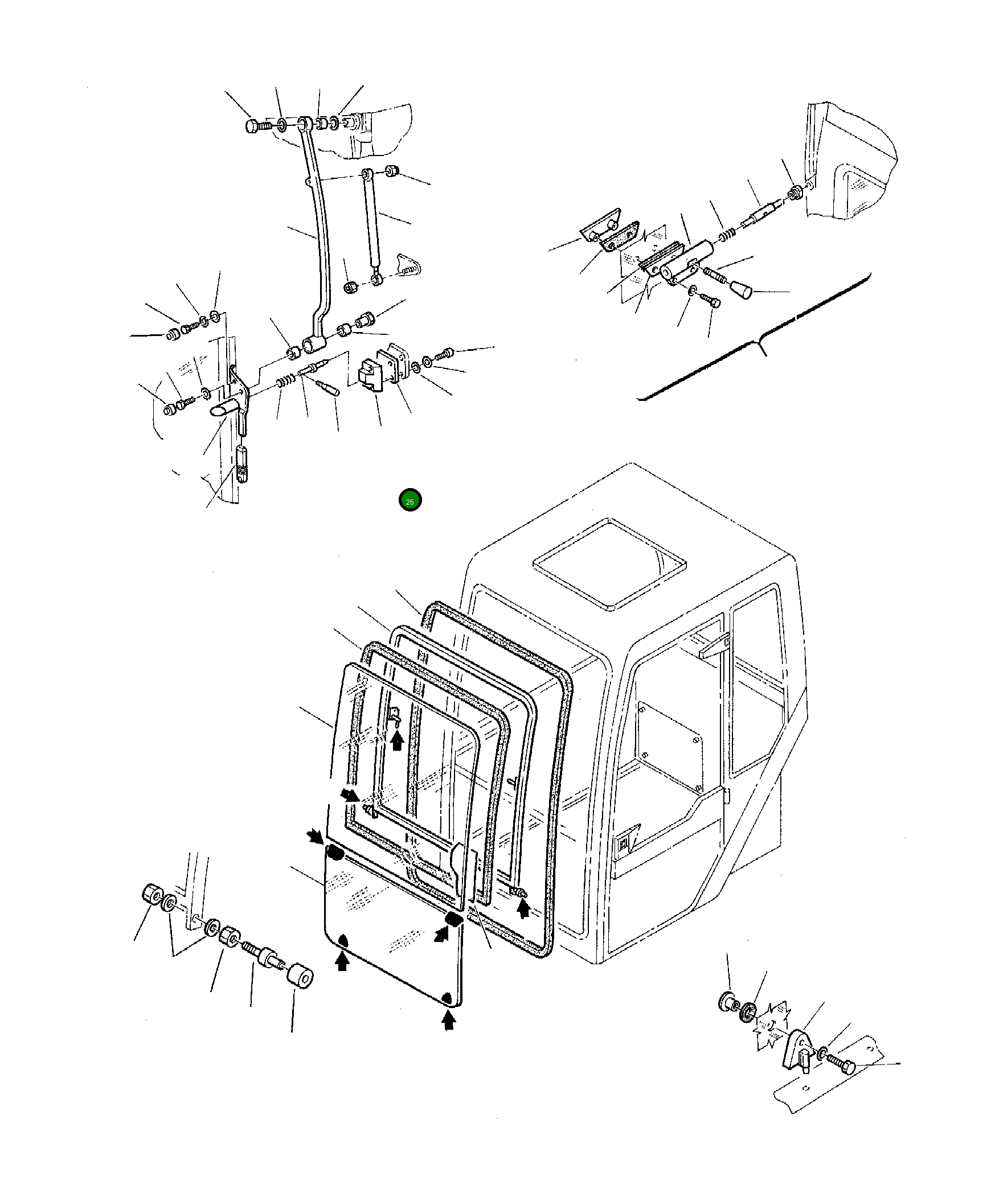 25